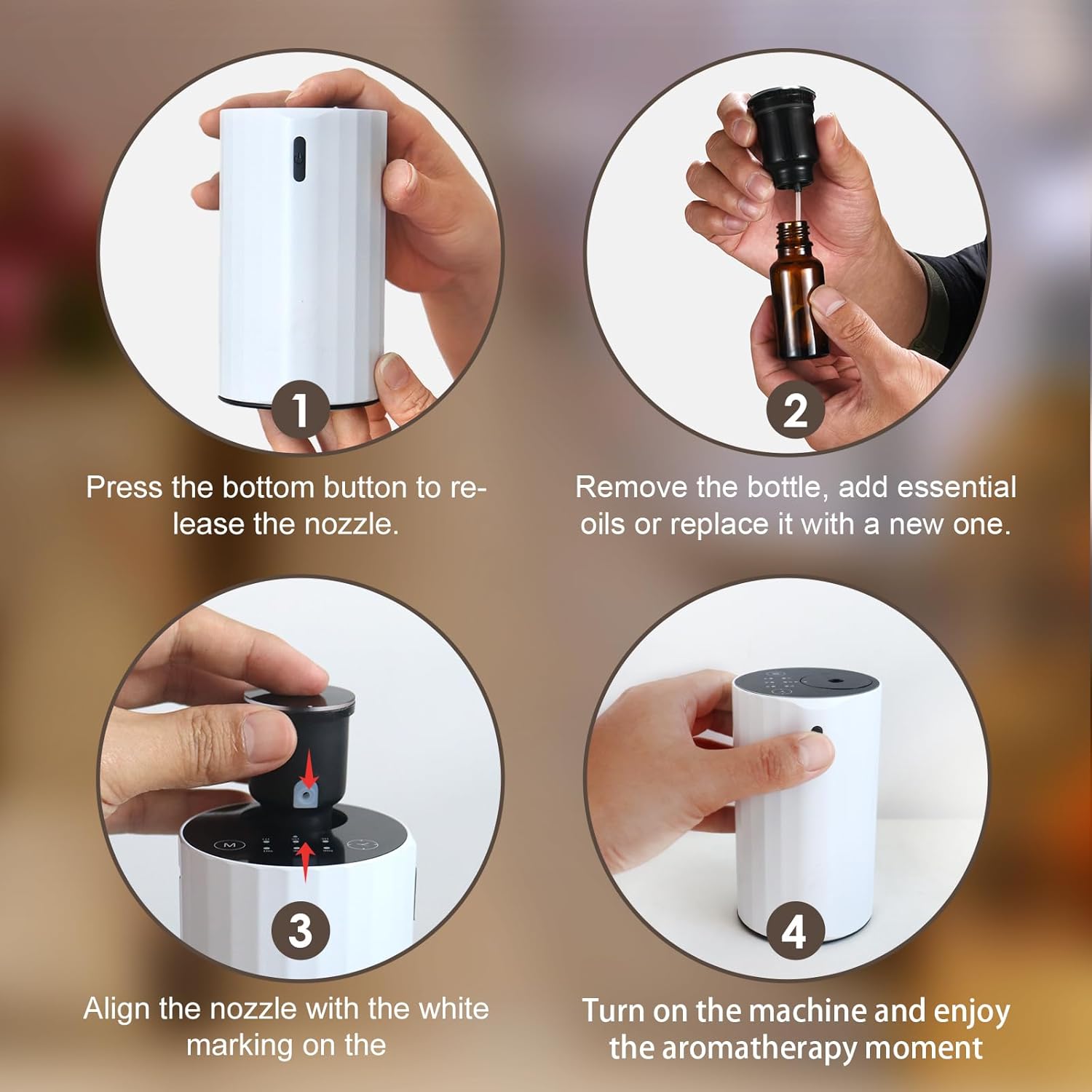 1

Press the bottom button to release the nozzle.

2

Remove the bottle, add essential oils or replace it with a new one.

M

3

Align the nozzle with the white marking on the

4

Turn on the machine and enjoy the aromatherapy moment