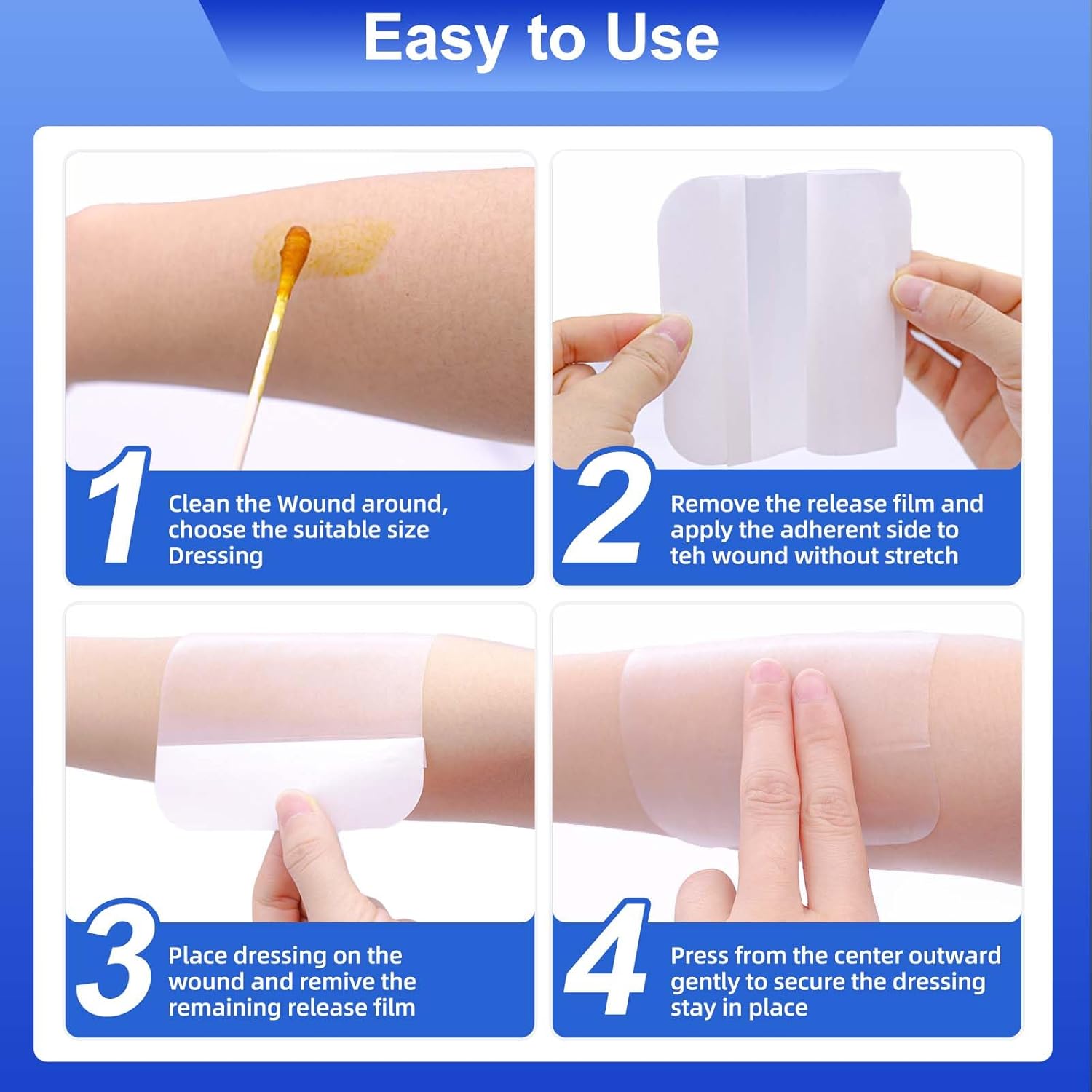 Easy to Use

1
Clean the Wound around, choose the suitable size Dressing

2
Remove the release film and apply the adherent side to teh wound without stretch

3
Place dressing on the wound and remive the remaining release film

4
Press from the center outward gently to secure the dressing stay in place