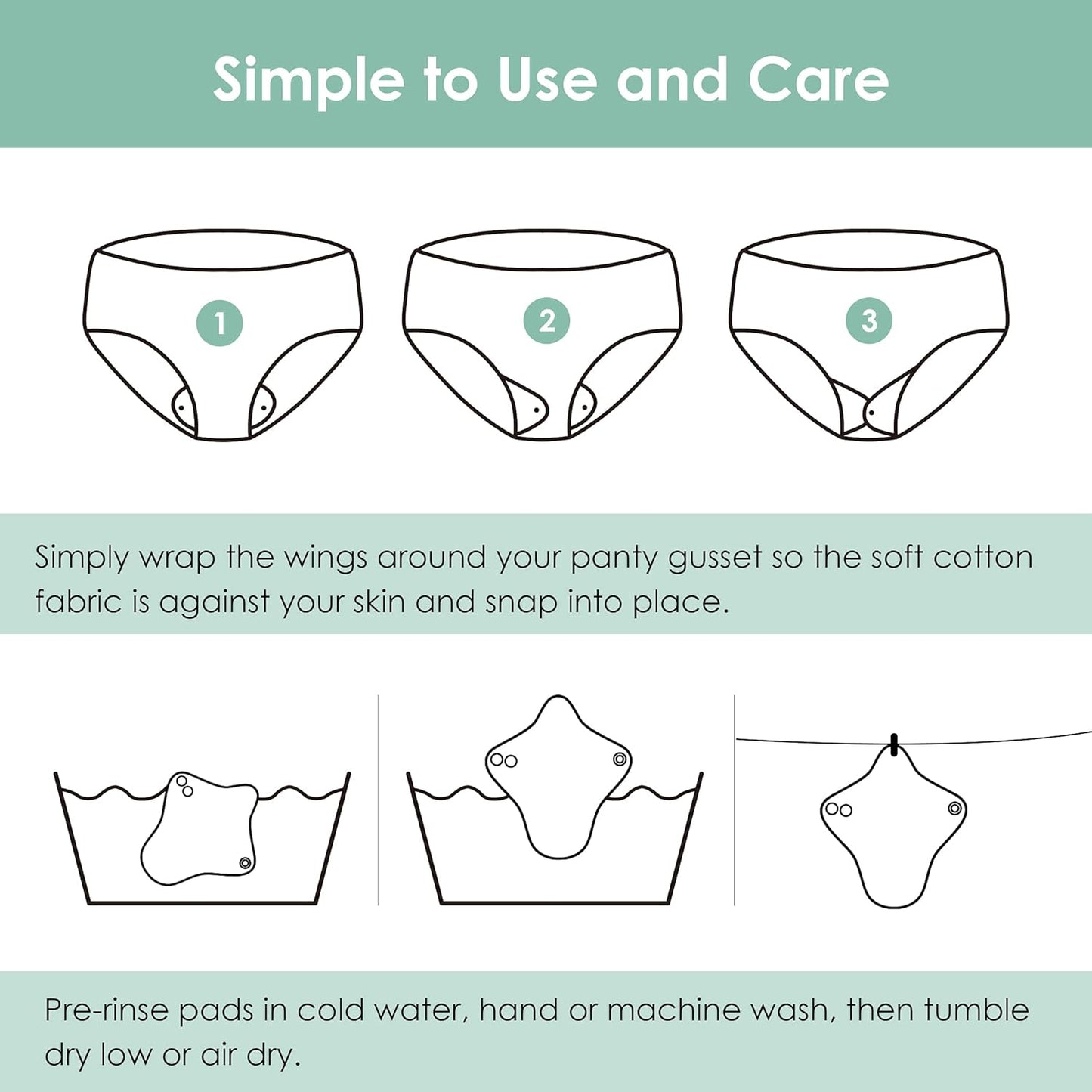 Simple to Use and Care

1

2

3

Simply wrap the wings around your panty gusset so the soft cotton fabric is against your skin and snap into place.

Pre-rinse pads in cold water, hand or machine wash, then tumble dry low or air dry.