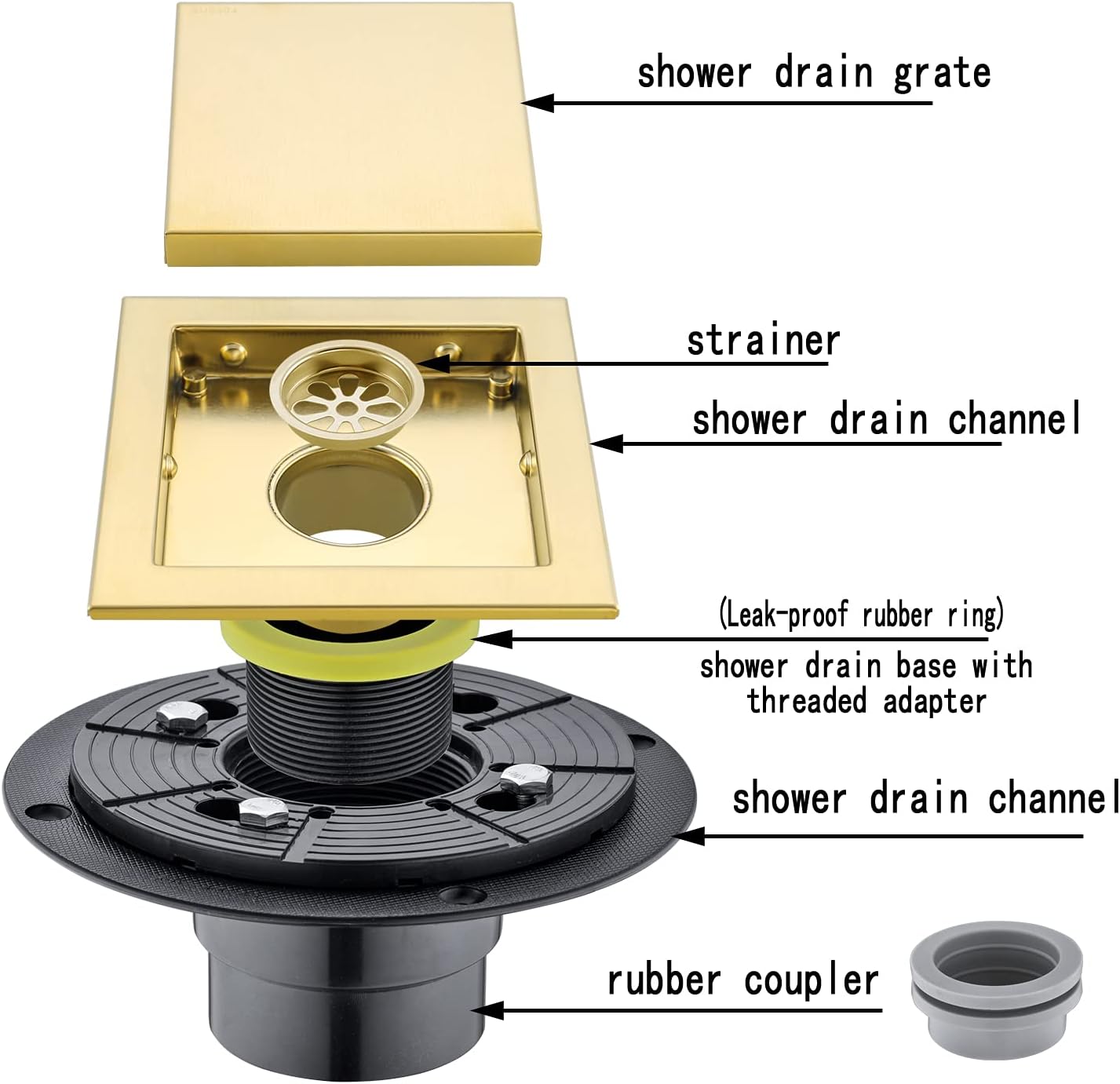 shower drain grate

strainer

shower drain channel

(Leak-proof rubber ring)

shower drain base with threaded adapter

shower drain channel

rubber coupler