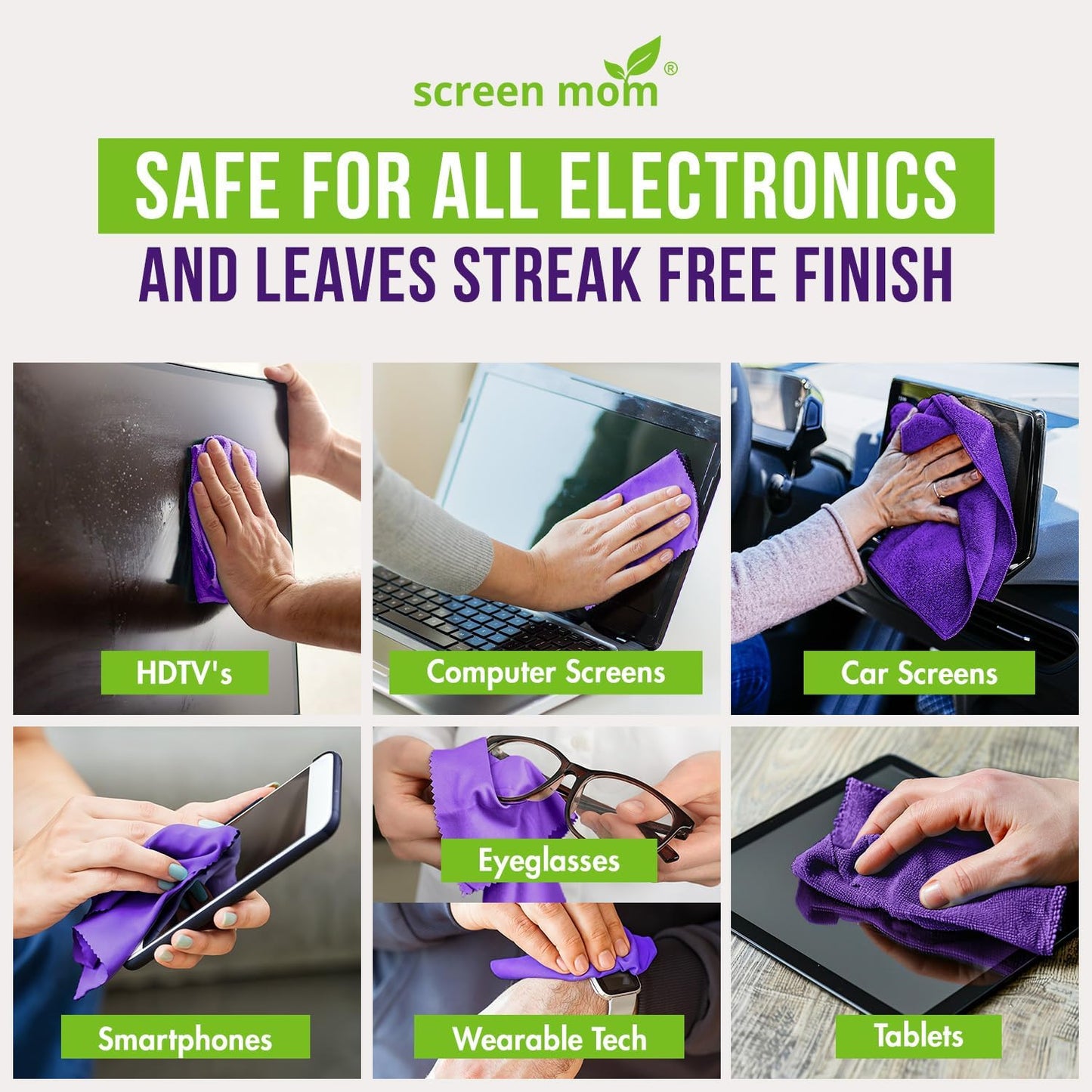 screen mom®

SAFE FOR ALL ELECTRONICS
AND LEAVES STREAK FREE FINISH

HDTV's

Computer Screens

Car Screens

Smartphones

Eyeglasses

Wearable Tech

Tablets