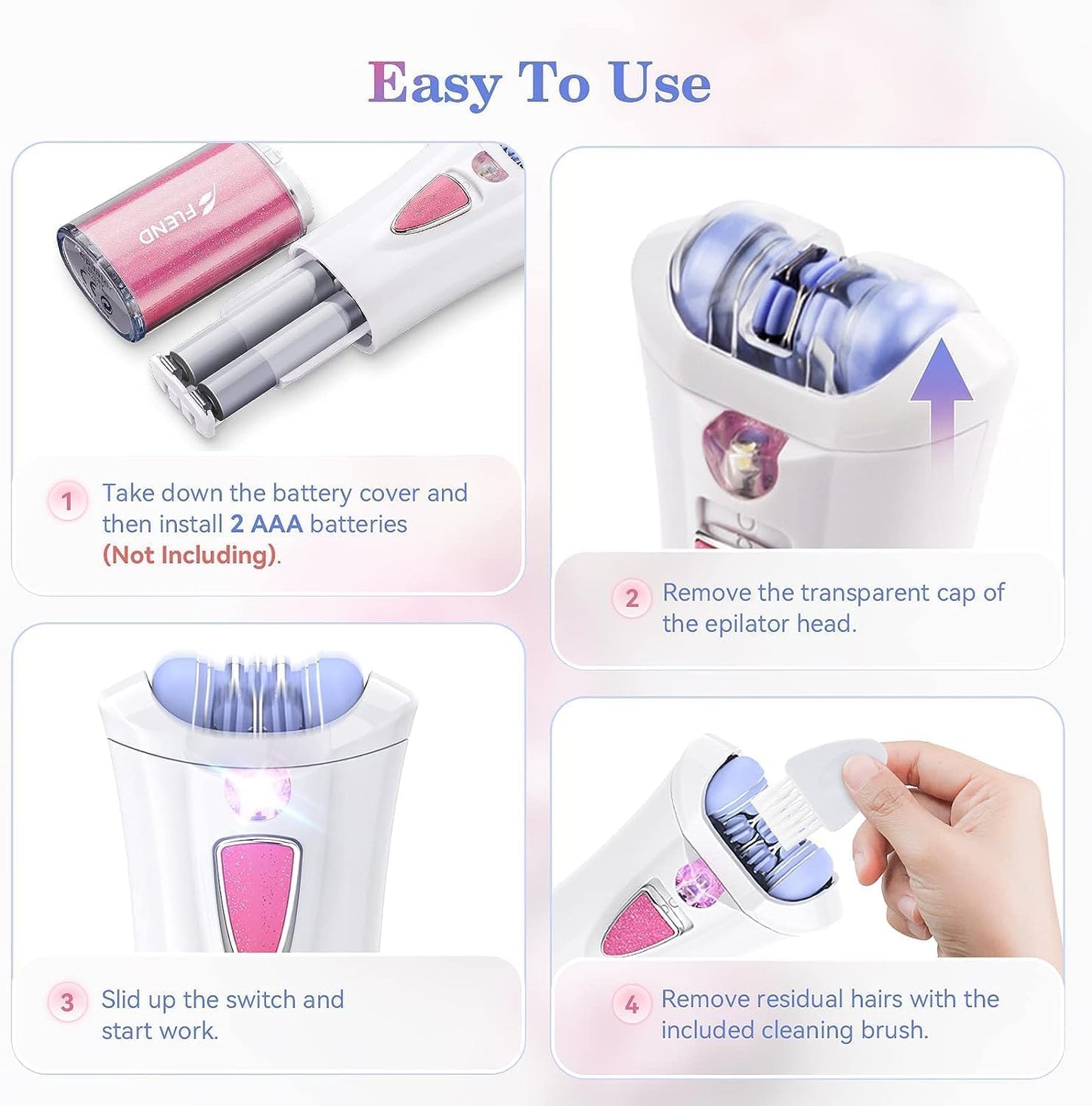 Easy To Use

FLEND

1 Take down the battery cover and then install 2 AAA batteries (Not Including).

2 Remove the transparent cap of the epilator head.

3 Slid up the switch and start work.

4 Remove residual hairs with the included cleaning brush.