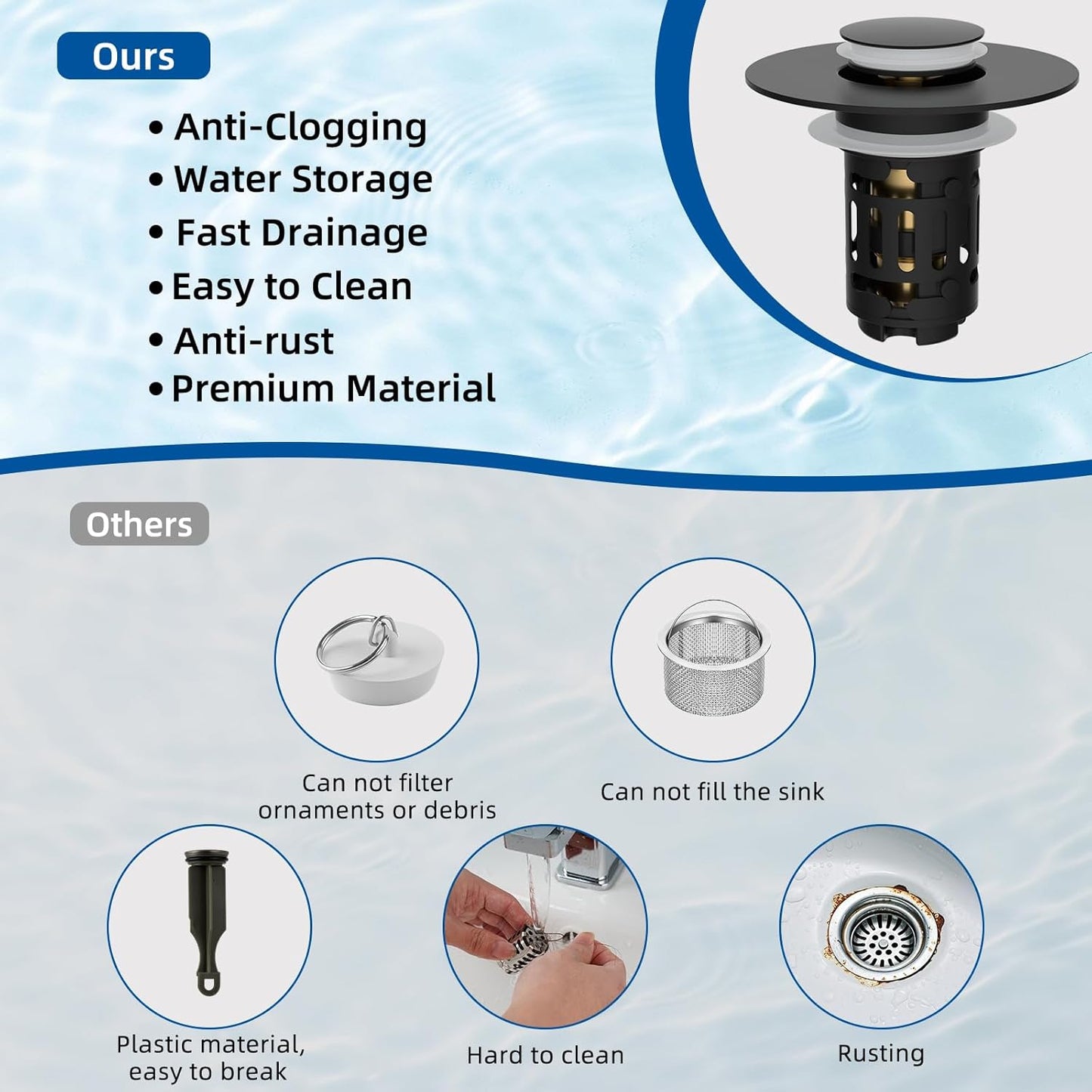 Ours

• Anti-Clogging
• Water Storage
• Fast Drainage
• Easy to Clean
• Anti-rust
• Premium Material

Others

Can not filter ornaments or debris

Can not fill the sink

Plastic material, easy to break

Hard to clean

Rusting