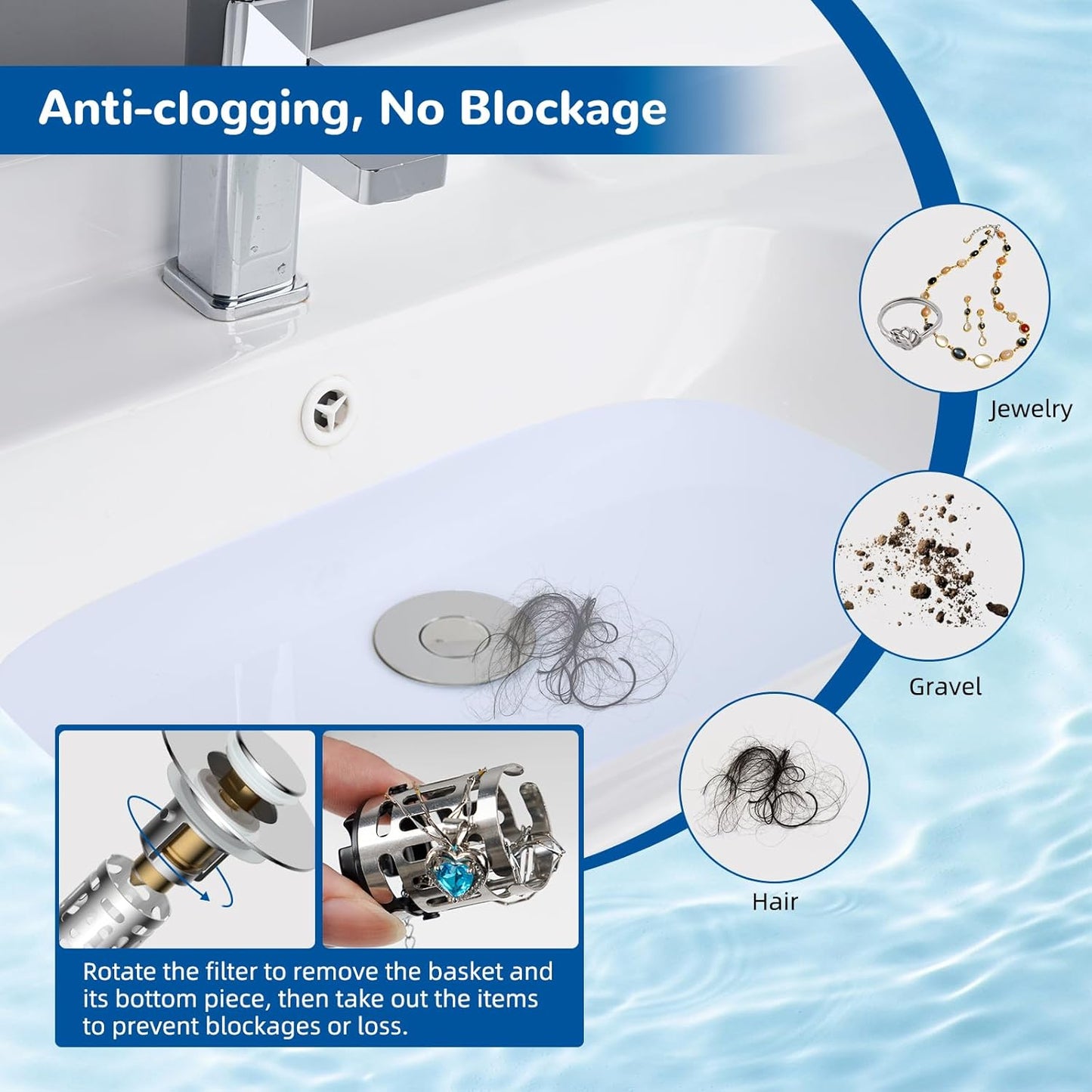 Anti-clogging, No Blockage

Jewelry

Gravel

Hair

Rotate the filter to remove the basket and its bottom piece, then take out the items to prevent blockages or loss.