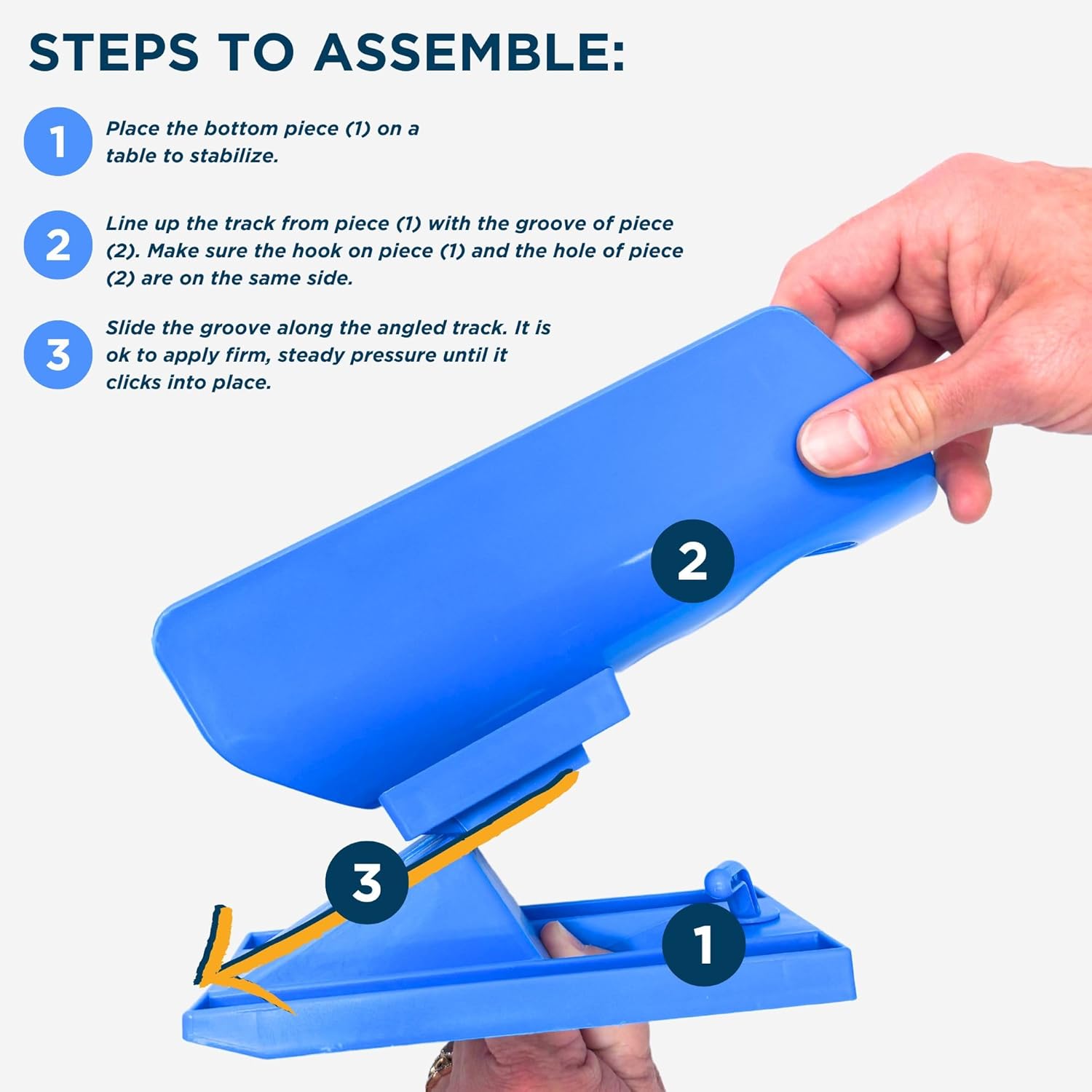 STEPS TO ASSEMBLE:

1 Place the bottom piece (1) on a table to stabilize.

2 Line up the track from piece (1) with the groove of piece (2). Make sure the hook on piece (1) and the hole of piece (2) are on the same side.

3 Slide the groove along the angled track. It is ok to apply firm, steady pressure until it clicks into place.

2

3

1