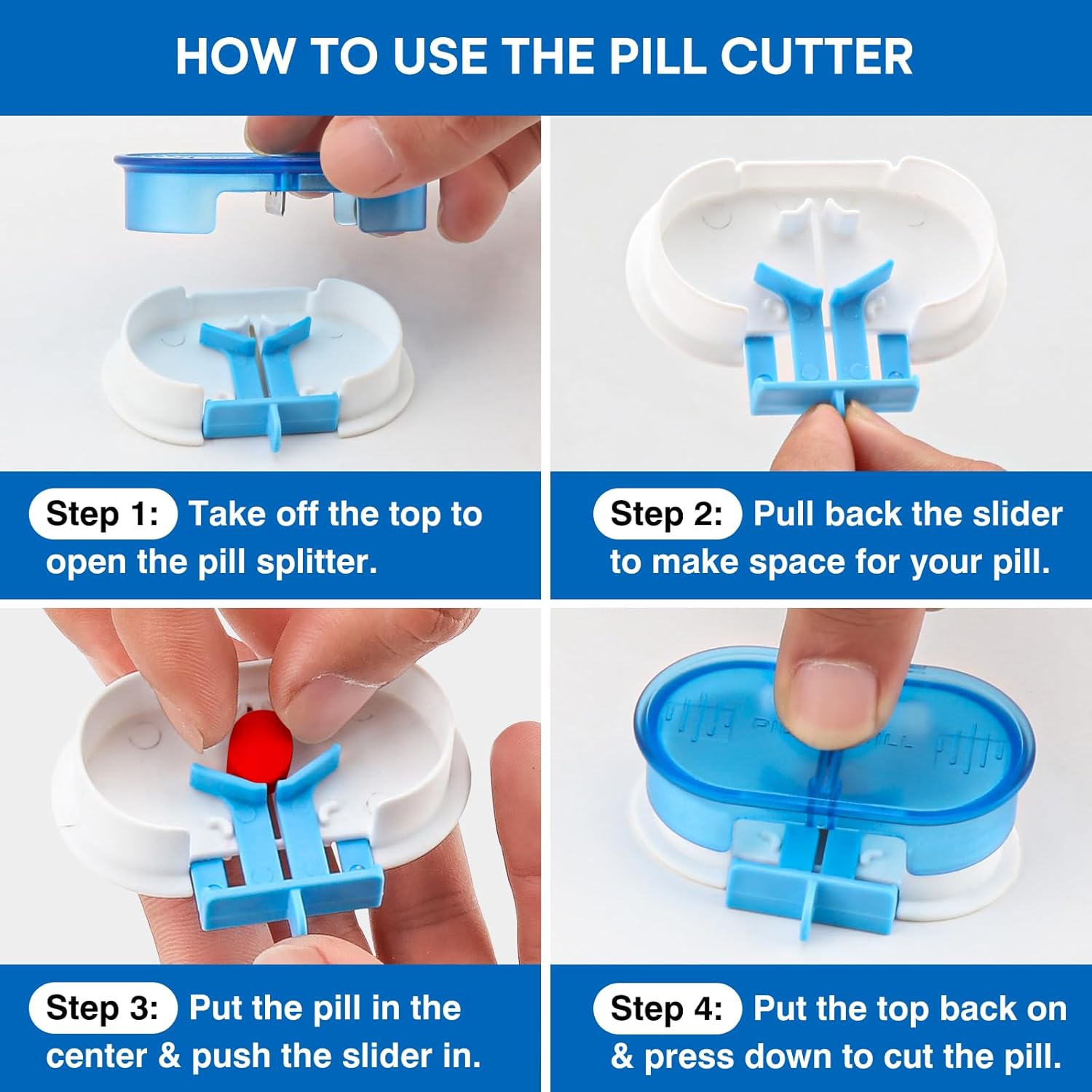 HOW TO USE THE PILL CUTTER

Step 1: Take off the top to open the pill splitter.

Step 2: Pull back the slider to make space for your pill.

Step 3: Put the pill in the center & push the slider in.

Step 4: Put the top back on & press down to cut the pill.