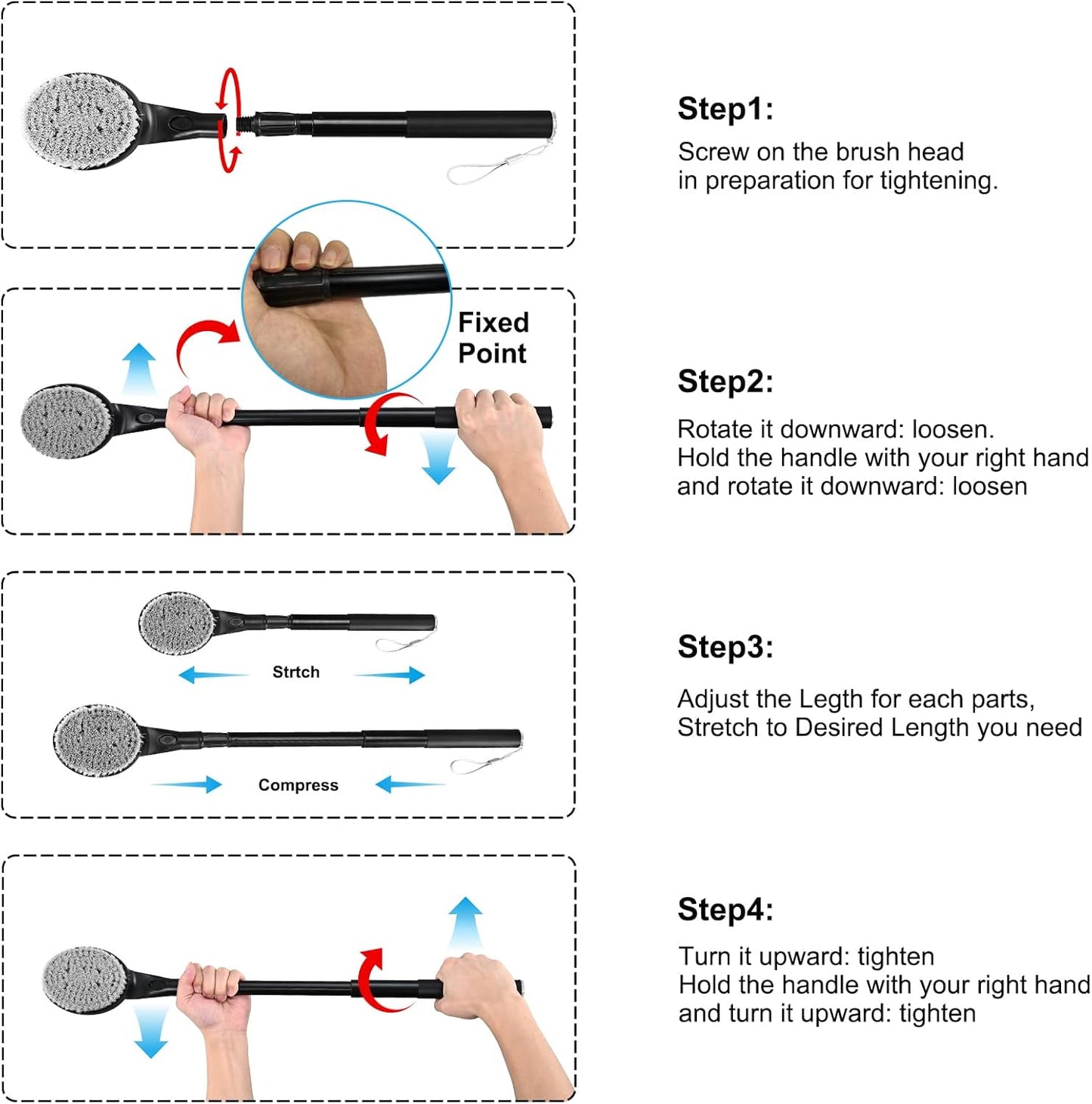 Step1:
Screw on the brush head in preparation for tightening.

Fixed Point

Step2:
Rotate it downward: loosen.
Hold the handle with your right hand and rotate it downward: loosen

Strtch

Compress

Step3:
Adjust the Legth for each parts, Stretch to Desired Length you need

Step4:
Turn it upward: tighten
Hold the handle with your right hand and turn it upward: tighten