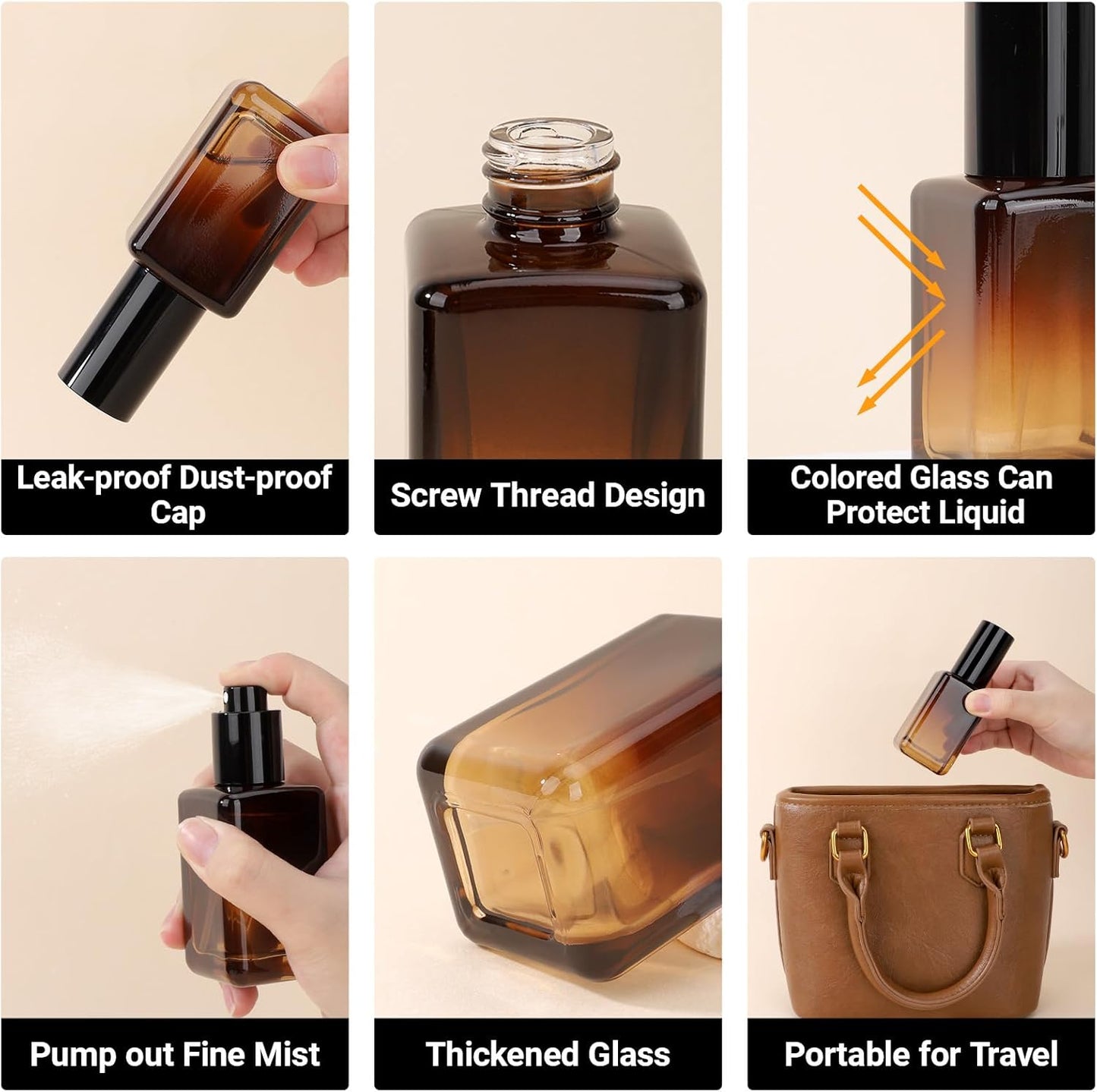 Leak-proof Dust-proof Cap

Screw Thread Design

Colored Glass Can Protect Liquid

Pump out Fine Mist

Thickened Glass

Portable for Travel