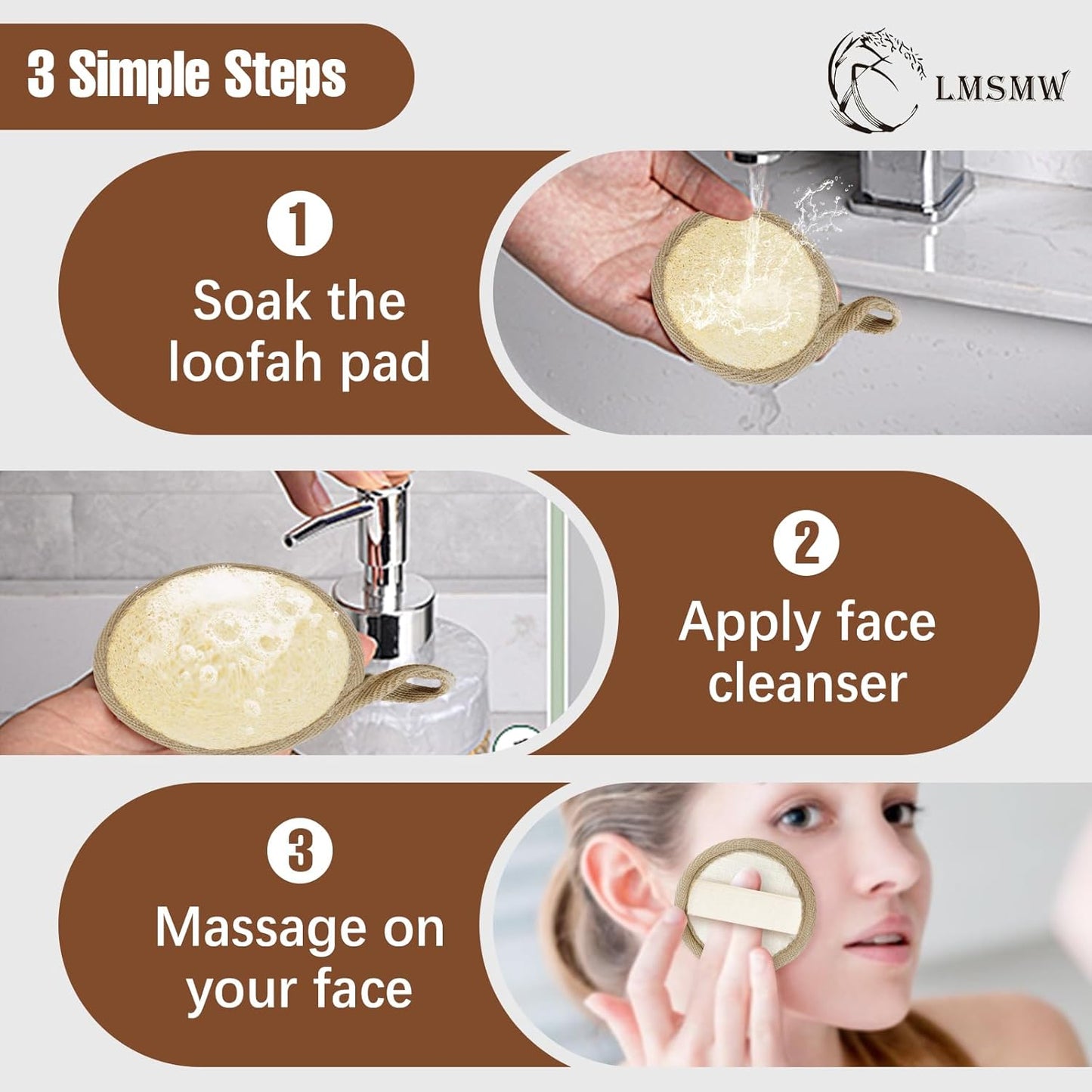 3 Simple Steps

LMSMW

1
Soak the loofah pad

2
Apply face cleanser

3
Massage on your face