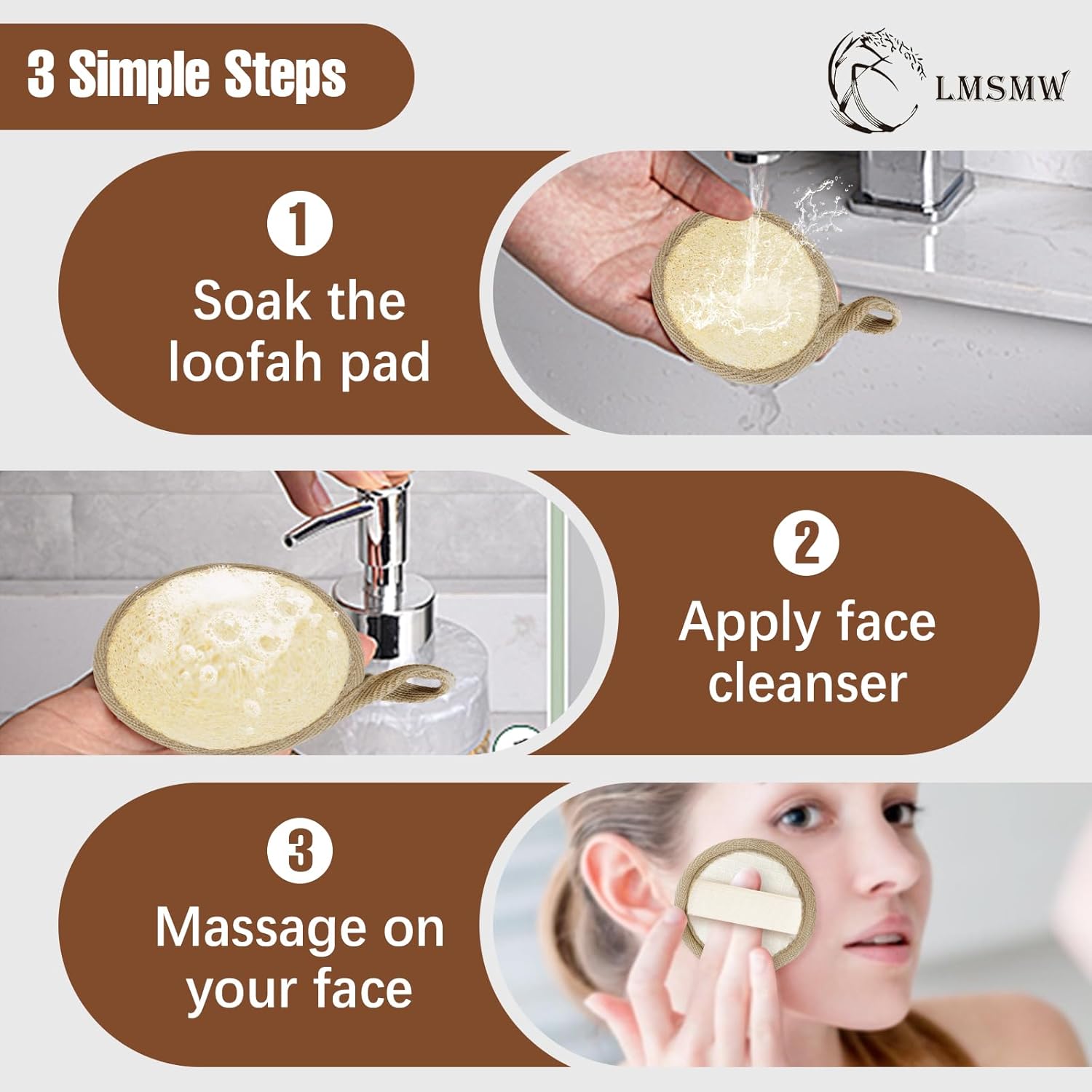 3 Simple Steps

LMSMW

1
Soak the loofah pad

2
Apply face cleanser

3
Massage on your face