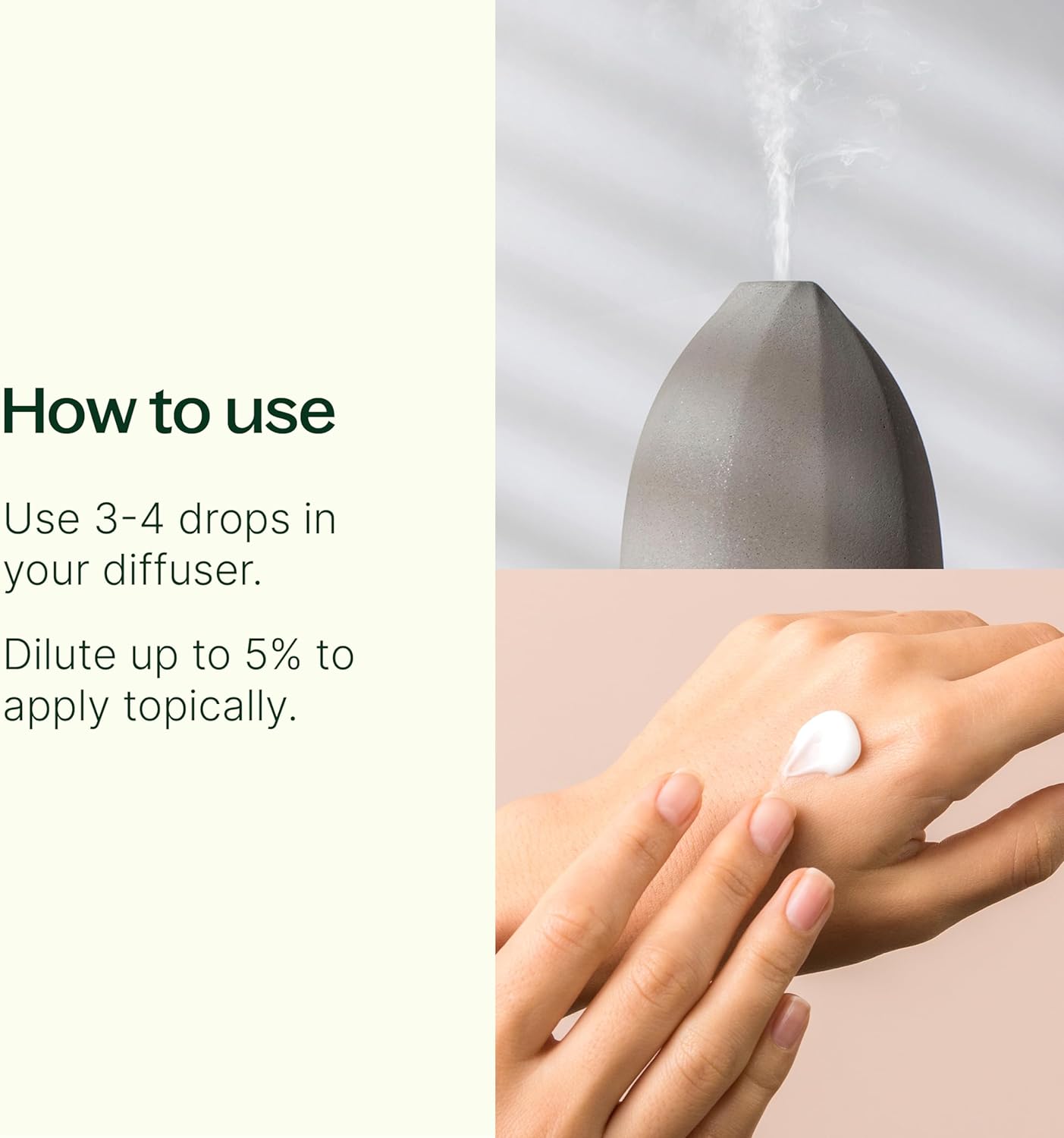 How to use

Use 3-4 drops in your diffuser.

Dilute up to 5% to apply topically.