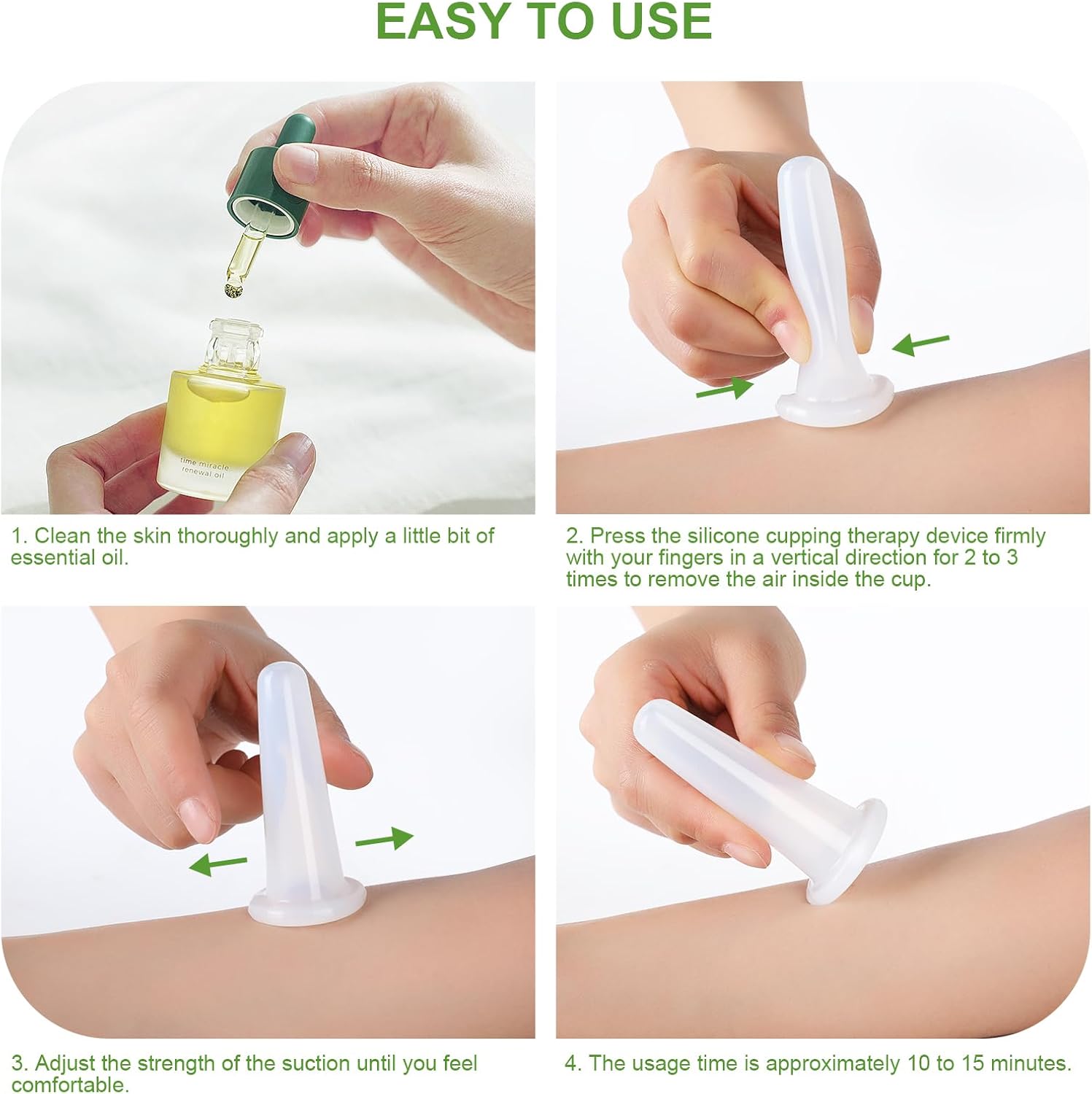 EASY TO USE

time miracle
renewal oil

1. Clean the skin thoroughly and apply a little bit of essential oil.

2. Press the silicone cupping therapy device firmly with your fingers in a vertical direction for 2 to 3 times to remove the air inside the cup.

3. Adjust the strength of the suction until you feel comfortable.

4. The usage time is approximately 10 to 15 minutes.