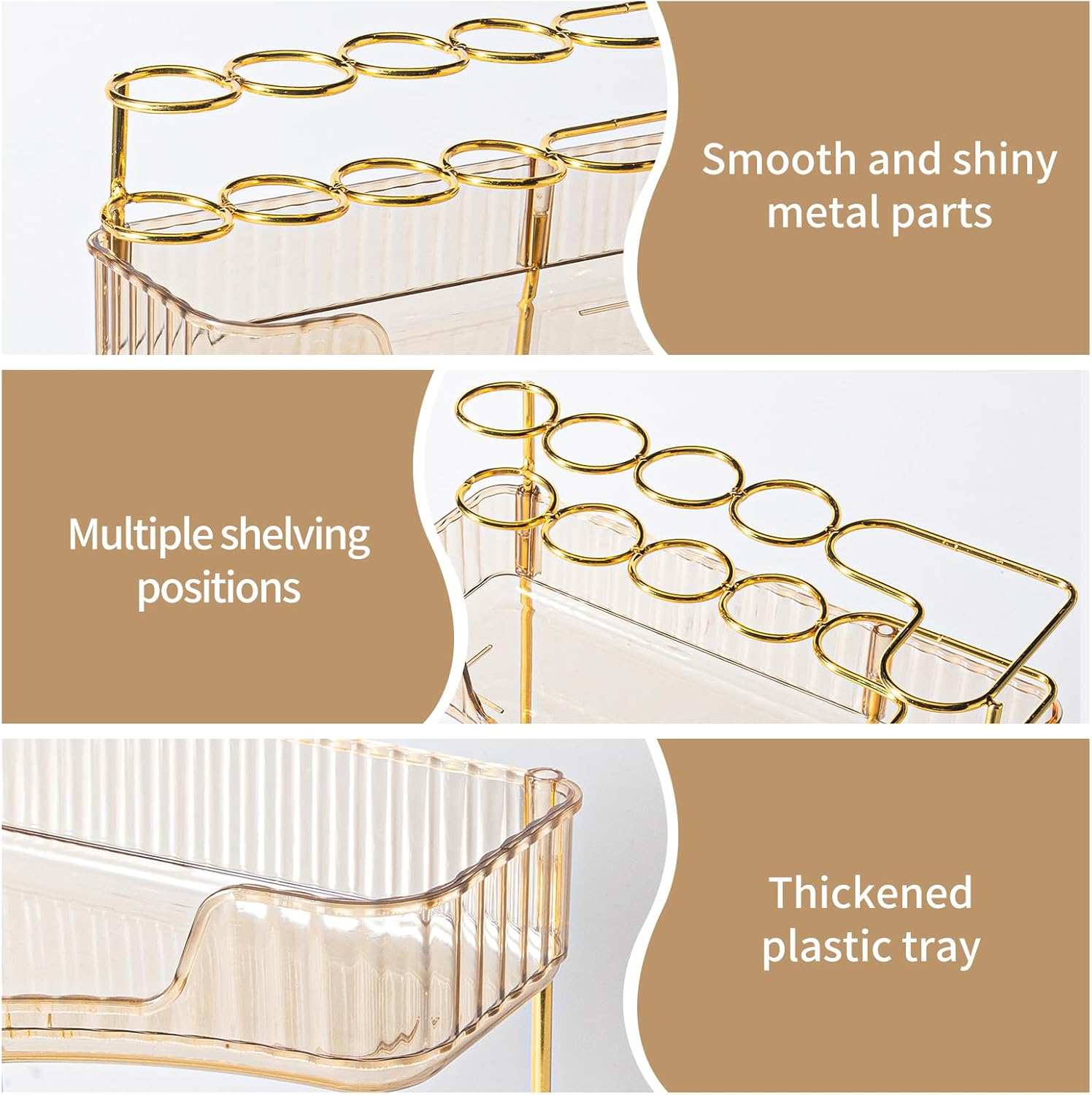 Smooth and shiny metal parts

Multiple shelving positions

Thickened plastic tray