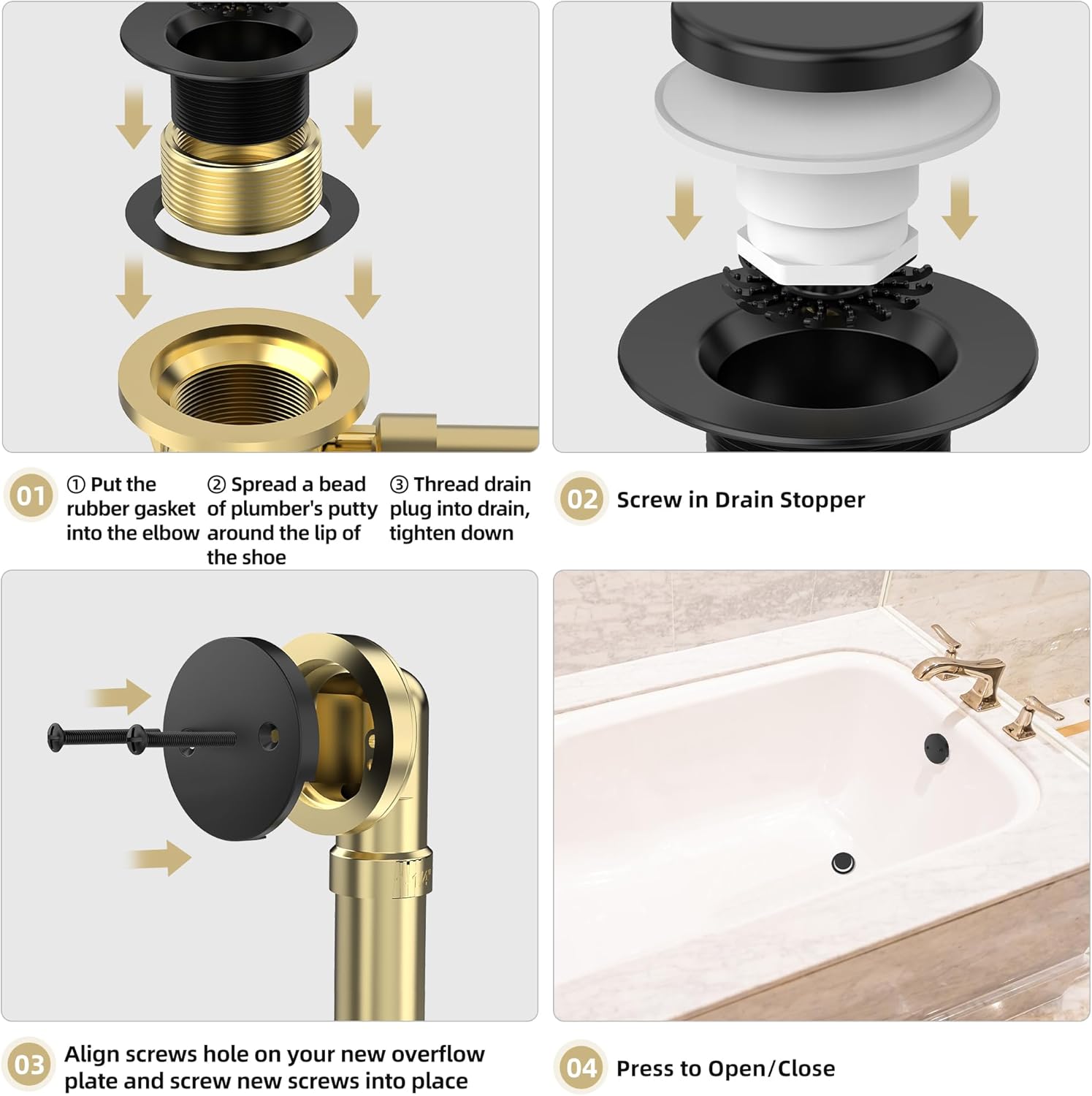 01

① Put the rubber gasket into the elbow

② Spread a bead of plumber's putty around the lip of the shoe

③ Thread drain plug into drain, tighten down

02 Screw in Drain Stopper

03 Align screws hole on your new overflow plate and screw new screws into place

04 Press to Open/Close