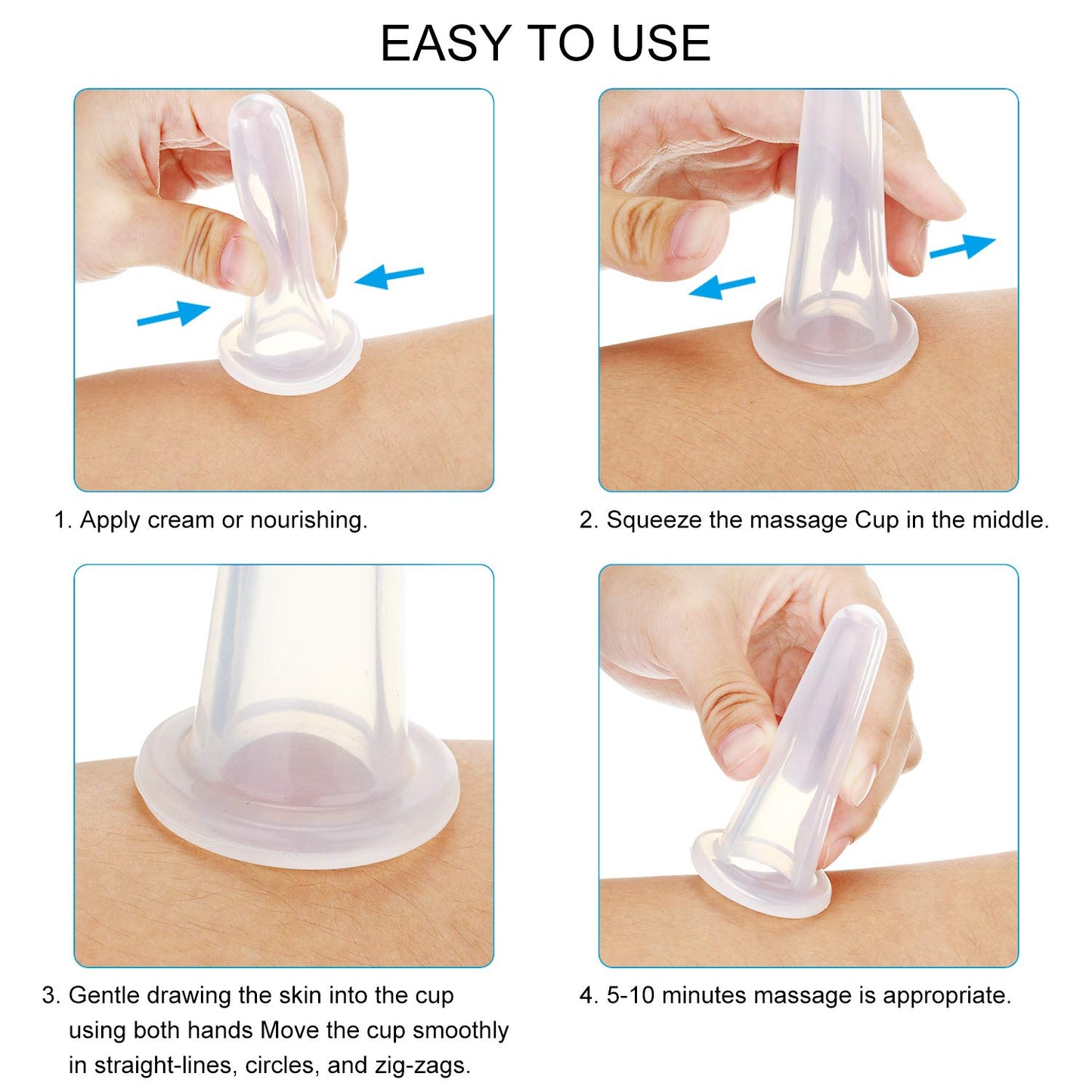 EASY TO USE

1. Apply cream or nourishing.

2. Squeeze the massage Cup in the middle.

3. Gentle drawing the skin into the cup using both hands Move the cup smoothly in straight-lines, circles, and zig-zags.

4. 5-10 minutes massage is appropriate.