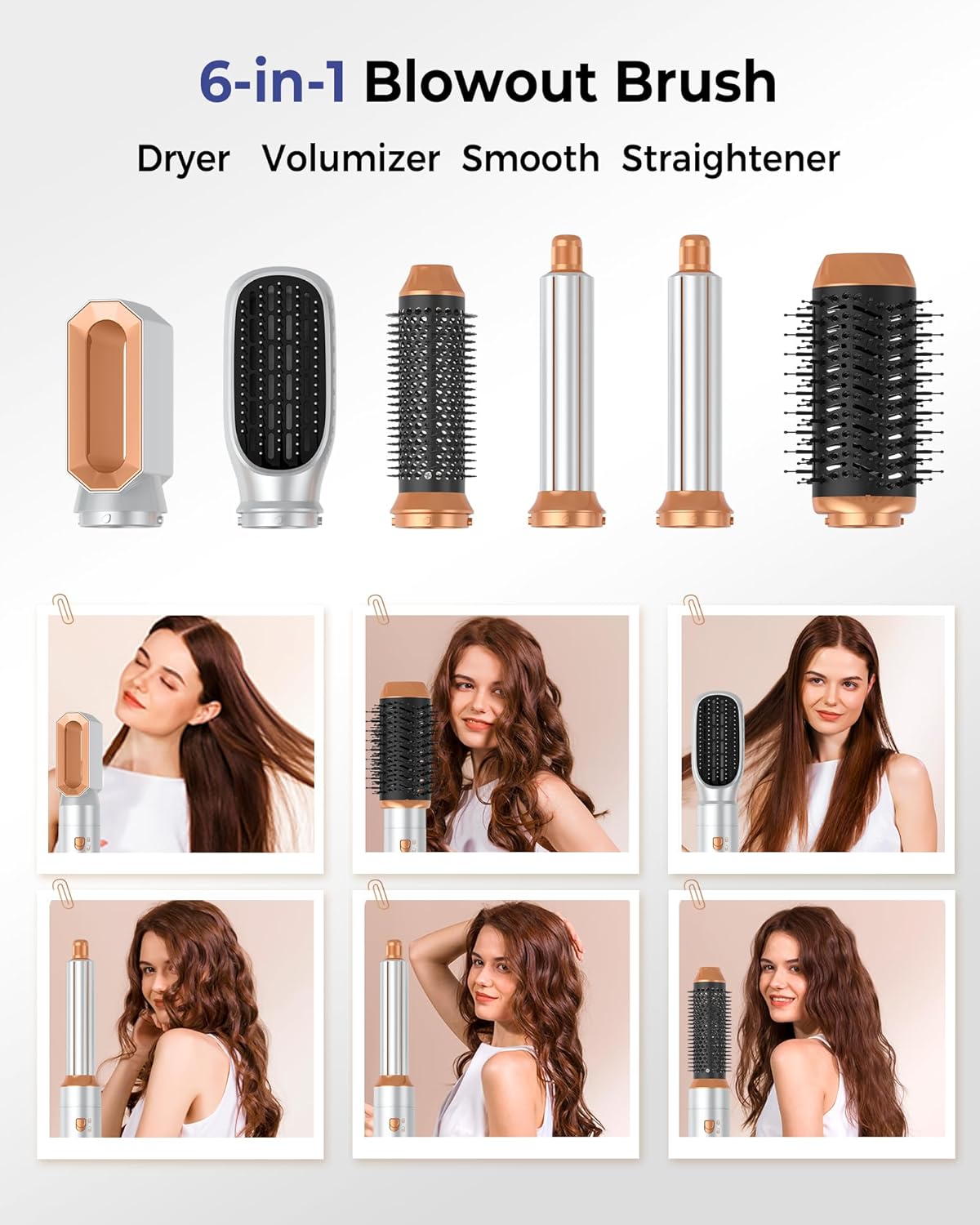 6-in-1 Blowout Brush

Dryer Volumizer Smooth Straightener