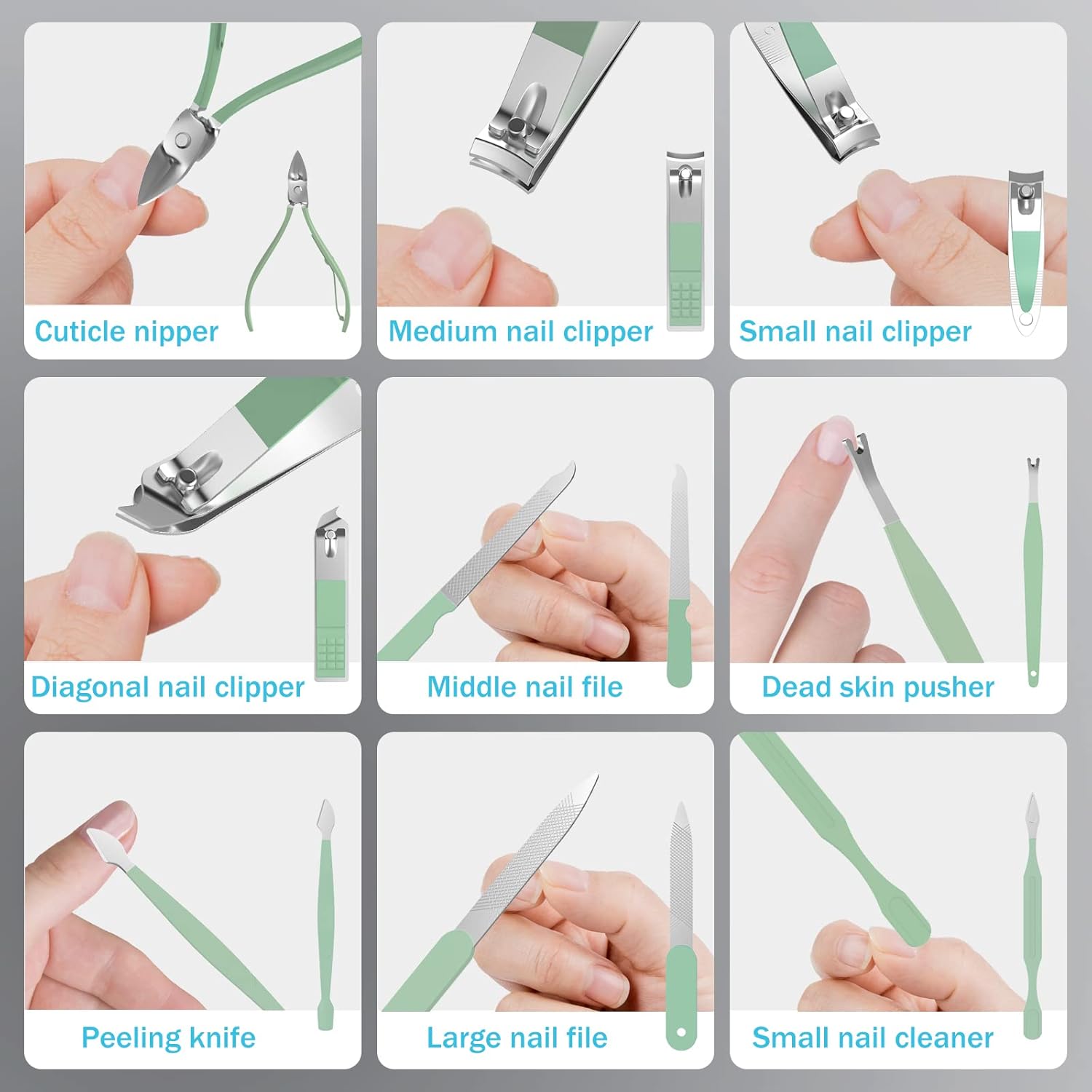 Cuticle nipper

Medium nail clipper

Small nail clipper

Diagonal nail clipper

Middle nail file

Dead skin pusher

Peeling knife

Large nail file

Small nail cleaner