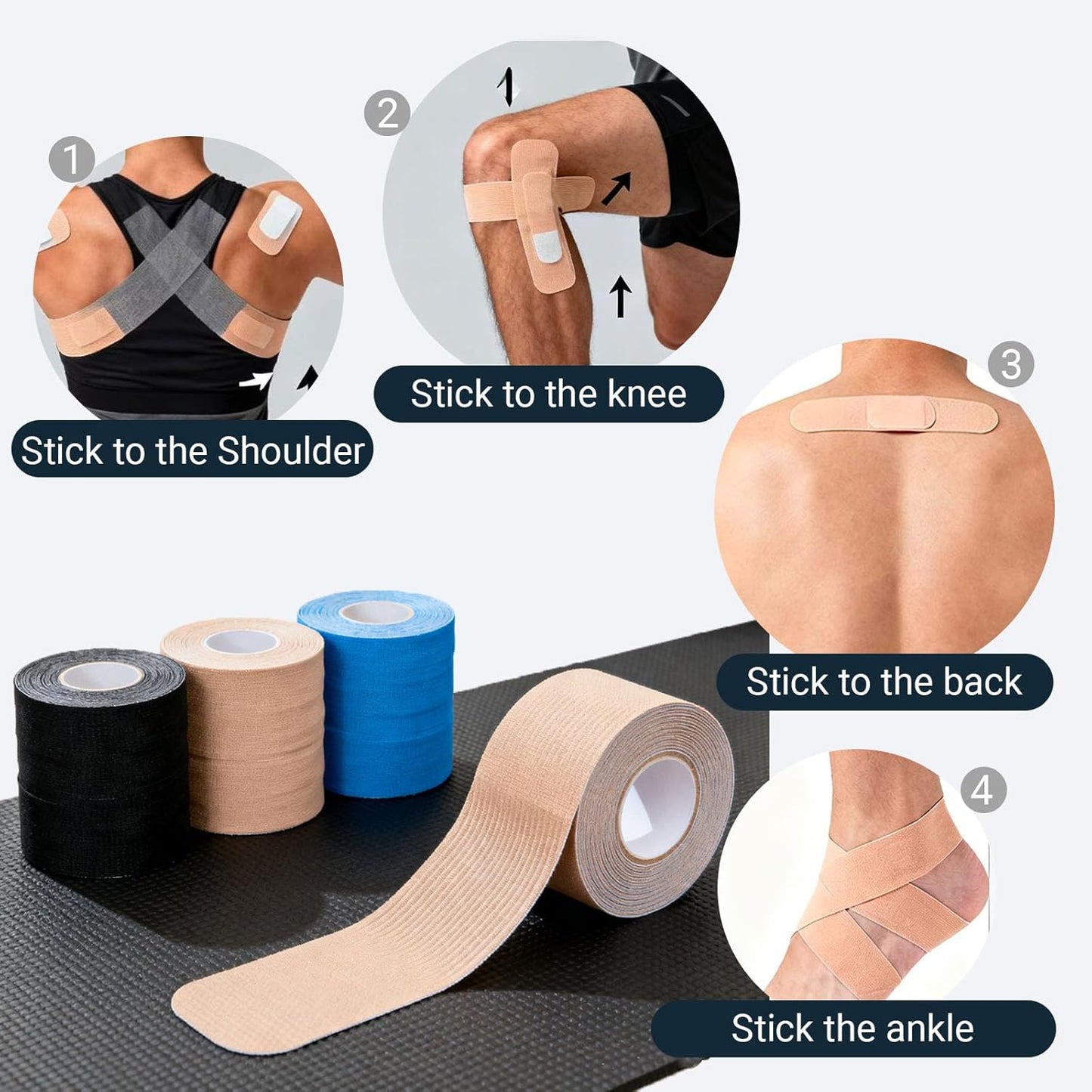 1
Stick to the Shoulder

2
Stick to the knee

3
Stick to the back

4
Stick the ankle