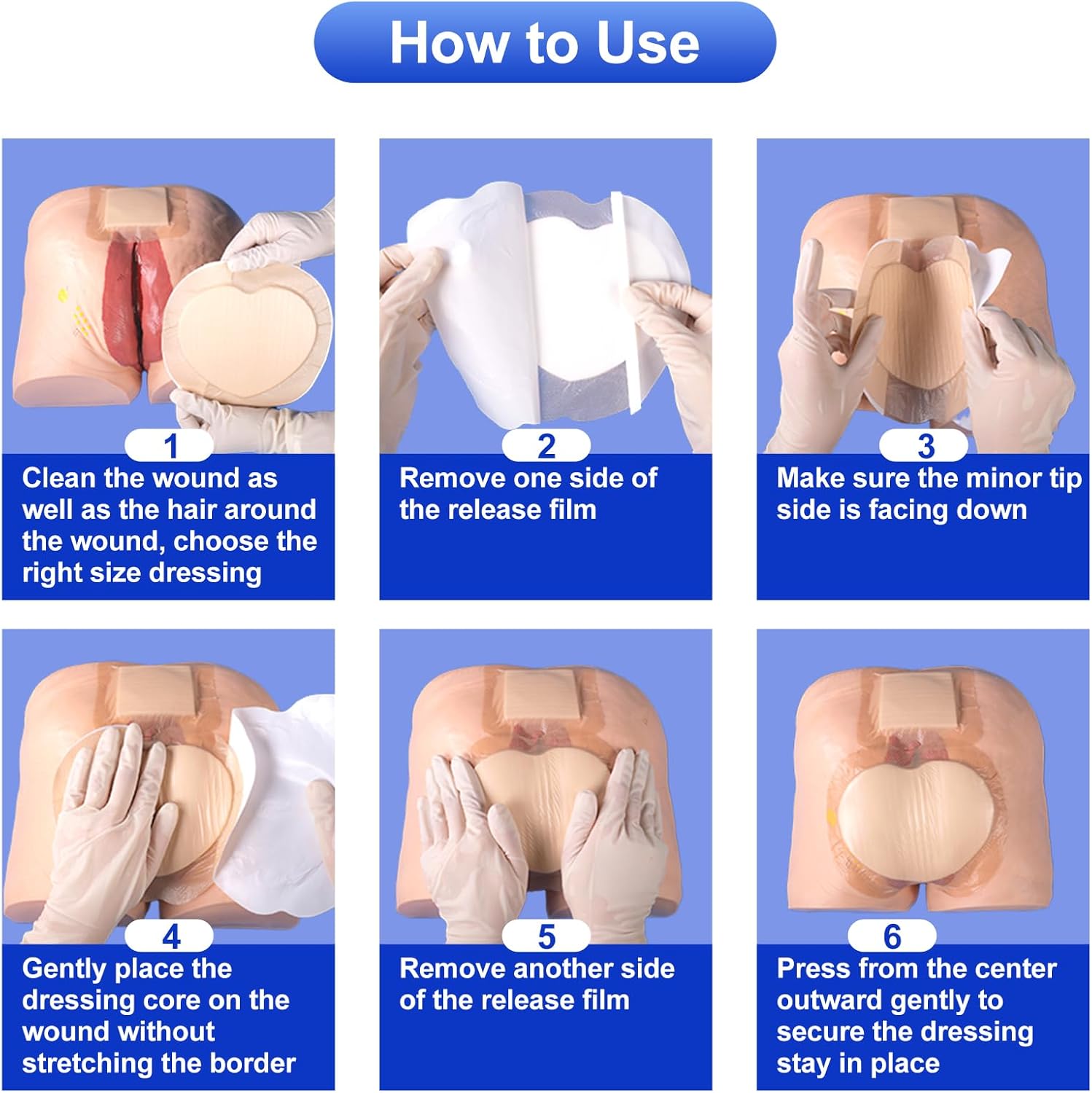 How to Use

1
Clean the wound as well as the hair around the wound, choose the right size dressing

2
Remove one side of the release film

3
Make sure the minor tip side is facing down

4
Gently place the dressing core on the wound without stretching the border

5
Remove another side of the release film

6
Press from the center outward gently to secure the dressing stay in place