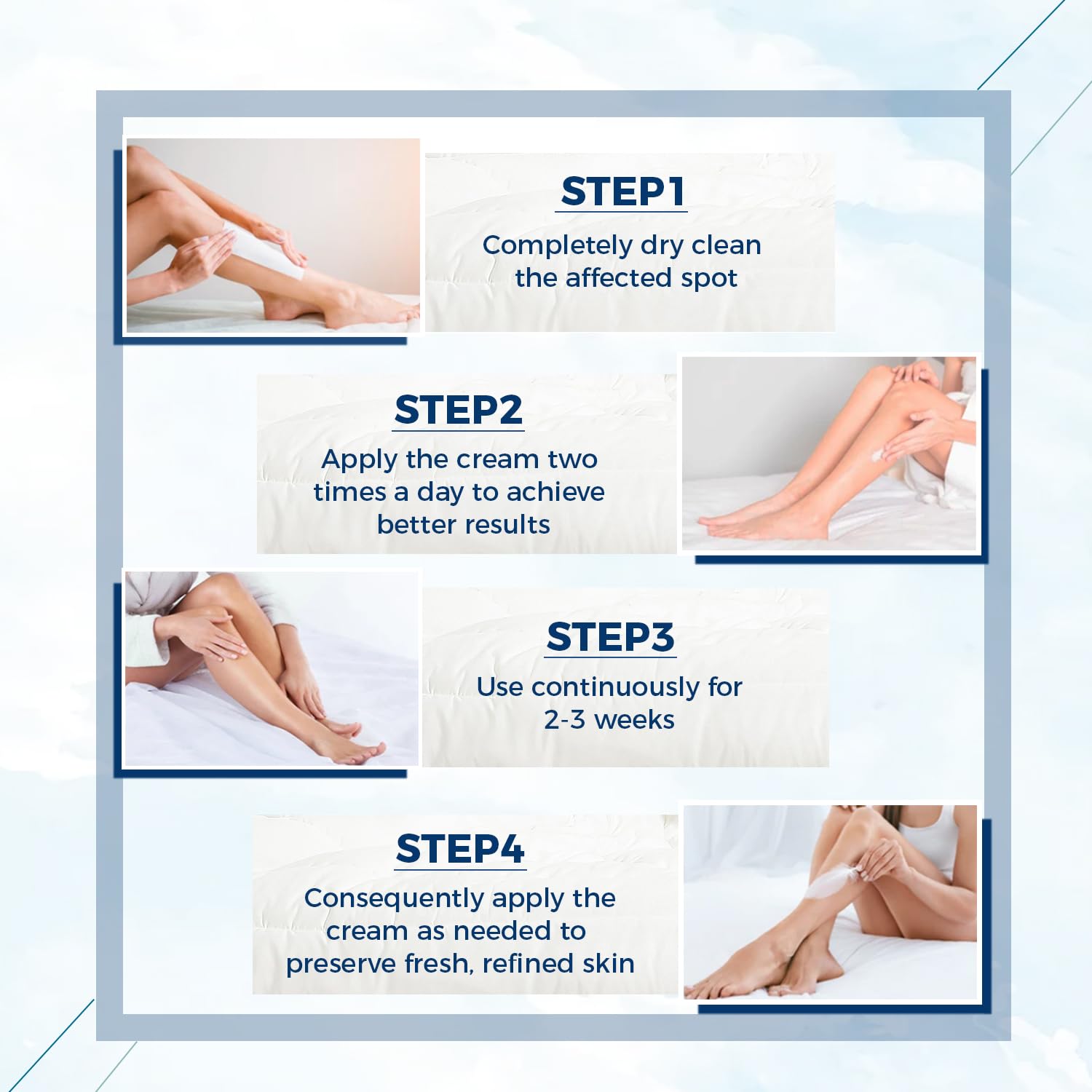 STEP1

Completely dry clean the affected spot

STEP2

Apply the cream two times a day to achieve better results

STEP3

Use continuously for 2-3 weeks

STEP4

Consequently apply the cream as needed to preserve fresh, refined skin