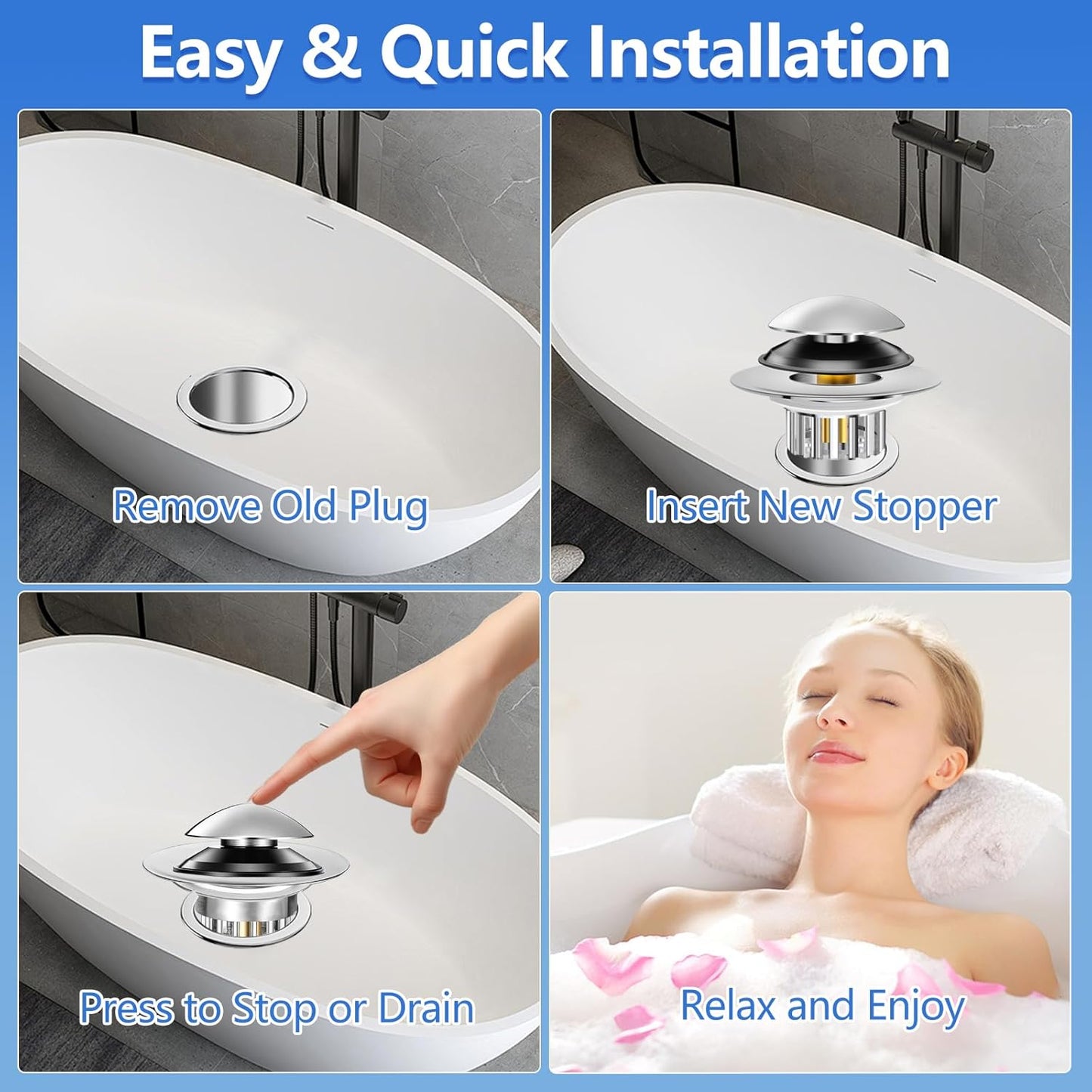 Easy & Quick Installation

Remove Old Plug

Insert New Stopper

Press to Stop or Drain

Relax and Enjoy