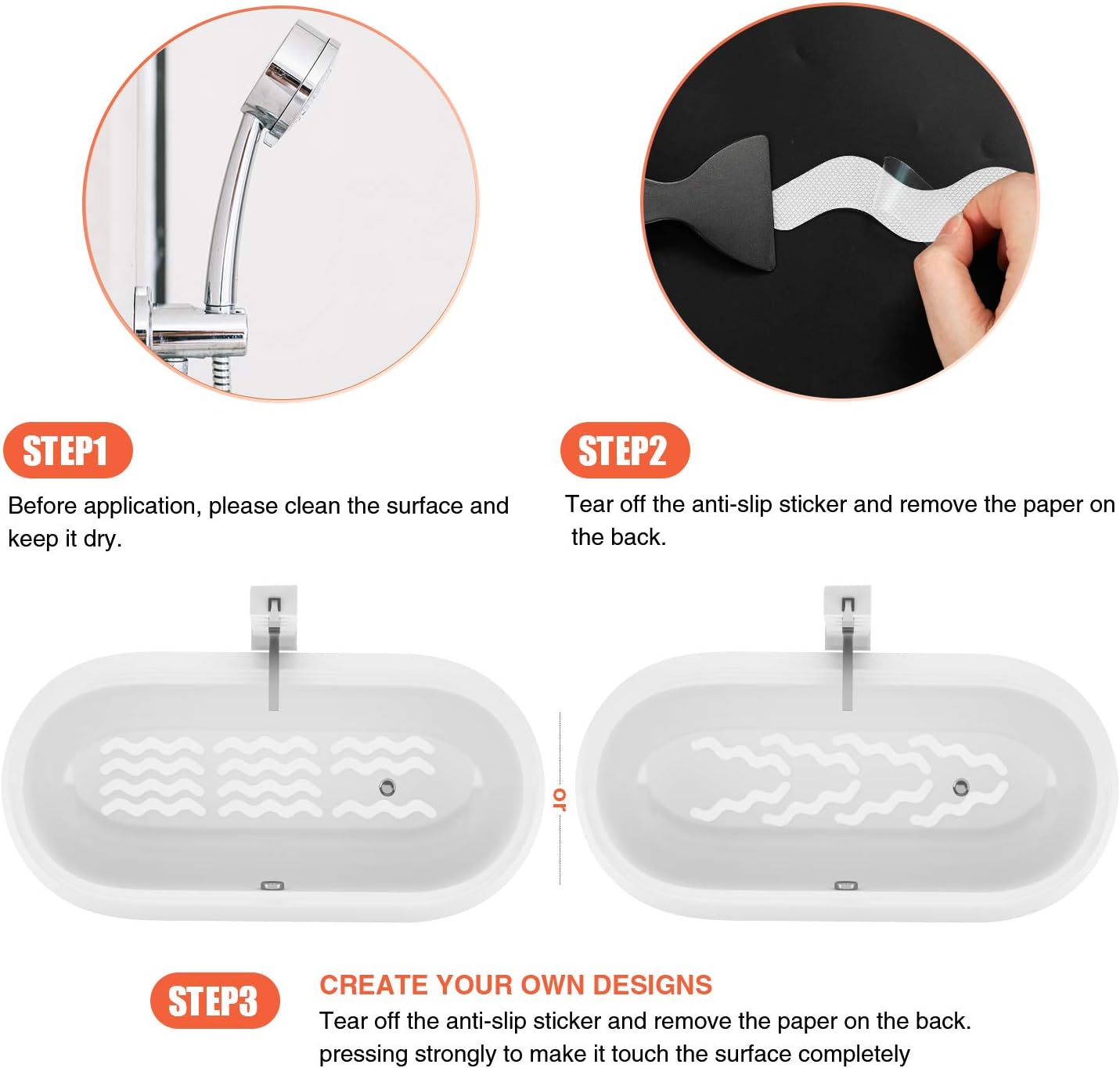 STEP1

Before application, please clean the surface and keep it dry.

STEP2

Tear off the anti-slip sticker and remove the paper on the back.

or

STEP3

CREATE YOUR OWN DESIGNS

Tear off the anti-slip sticker and remove the paper on the back. pressing strongly to make it touch the surface completely