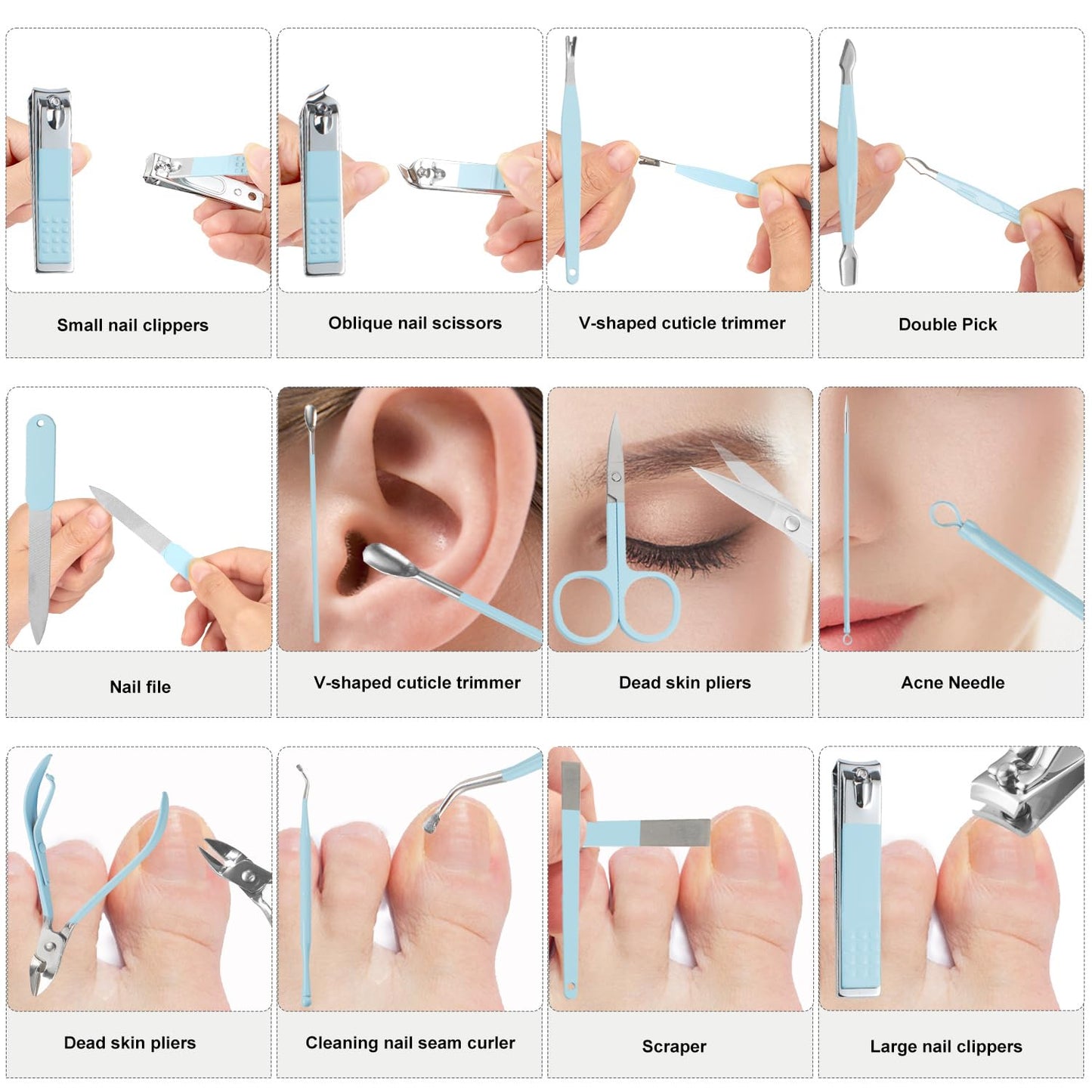 Small nail clippers

Oblique nail scissors

V-shaped cuticle trimmer

Double Pick

Nail file

V-shaped cuticle trimmer

Dead skin pliers

Acne Needle

Dead skin pliers

Cleaning nail seam curler

Scraper

Large nail clippers