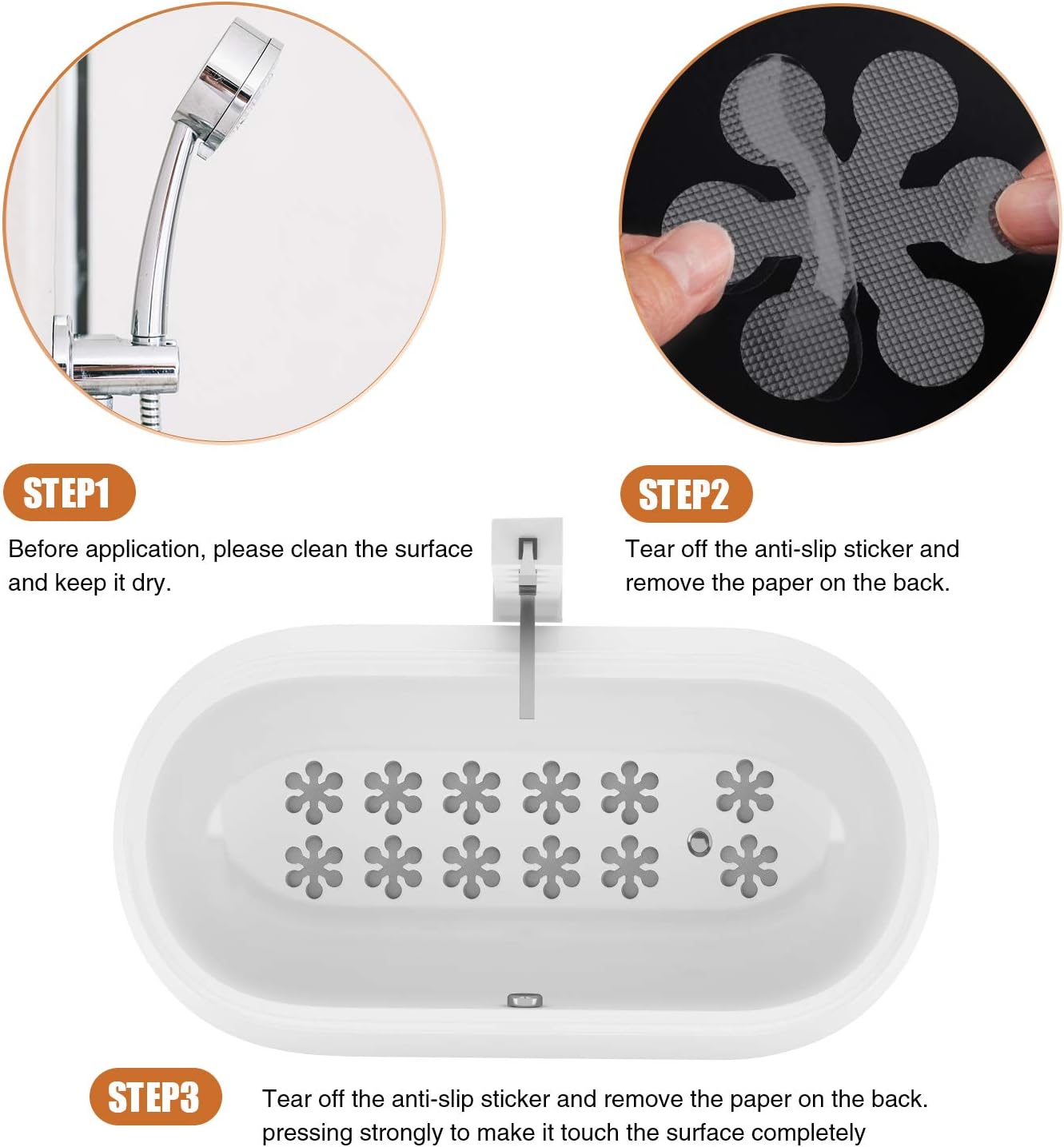 STEP1

Before application, please clean the surface and keep it dry.

STEP2

Tear off the anti-slip sticker and remove the paper on the back.

STEP3

Tear off the anti-slip sticker and remove the paper on the back. pressing strongly to make it touch the surface completely