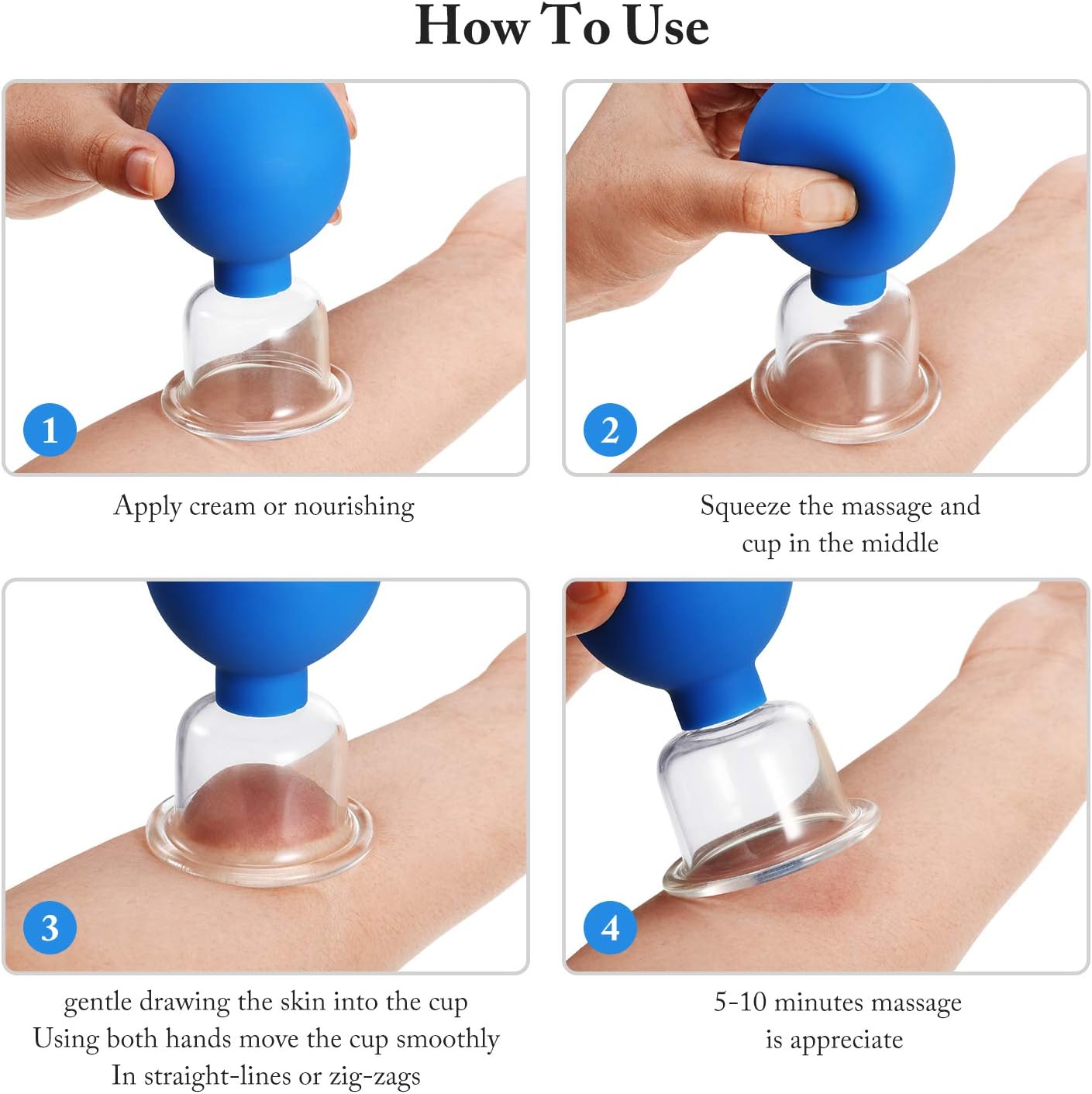 How To Use

1

Apply cream or nourishing

2

Squeeze the massage and cup in the middle

3

gentle drawing the skin into the cup
Using both hands move the cup smoothly
In straight-lines or zig-zags

4

5-10 minutes massage is appreciate