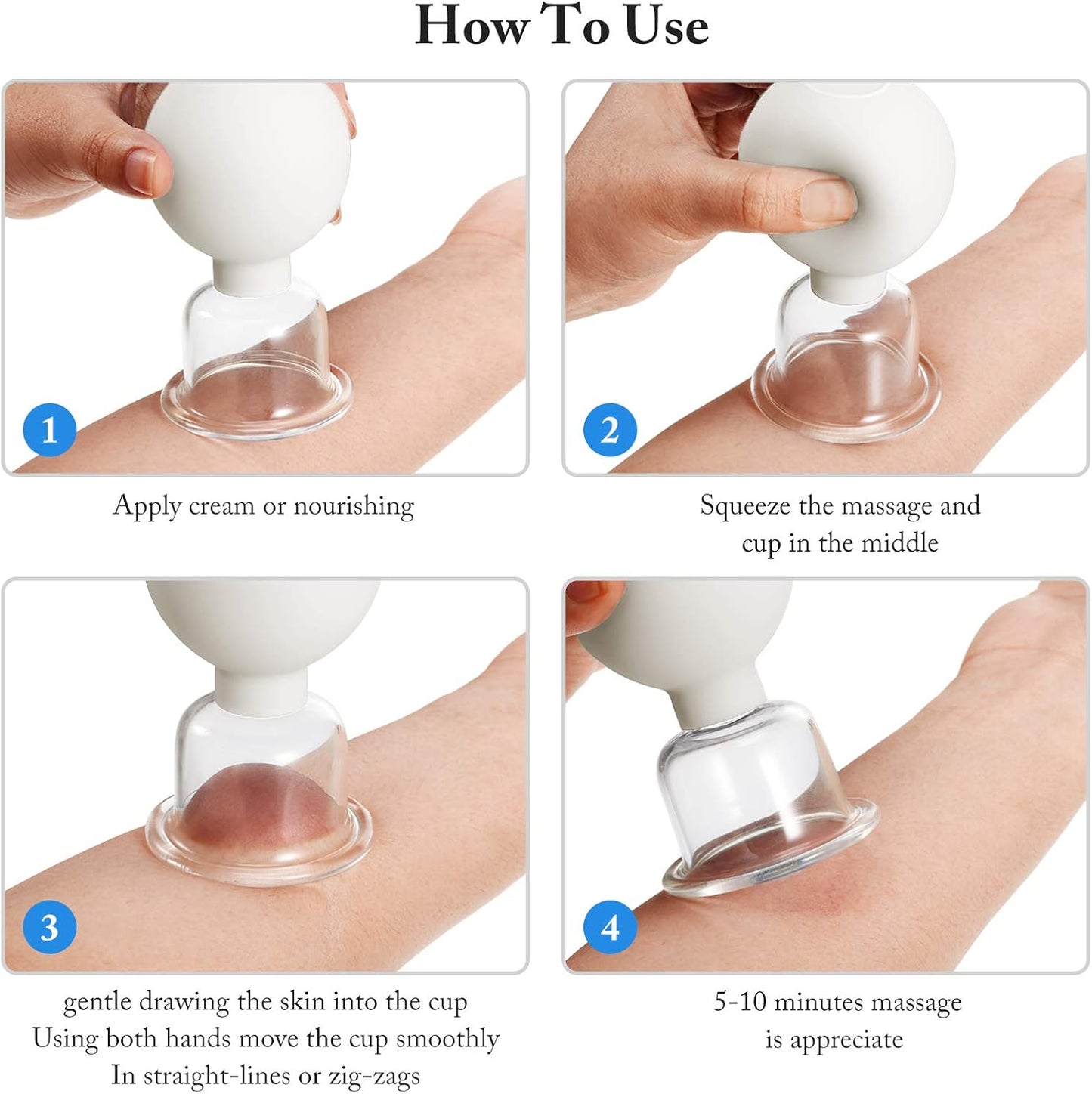 How To Use

1

Apply cream or nourishing

2

Squeeze the massage and cup in the middle

3

gentle drawing the skin into the cup
Using both hands move the cup smoothly
In straight-lines or zig-zags

4

5-10 minutes massage is appreciate