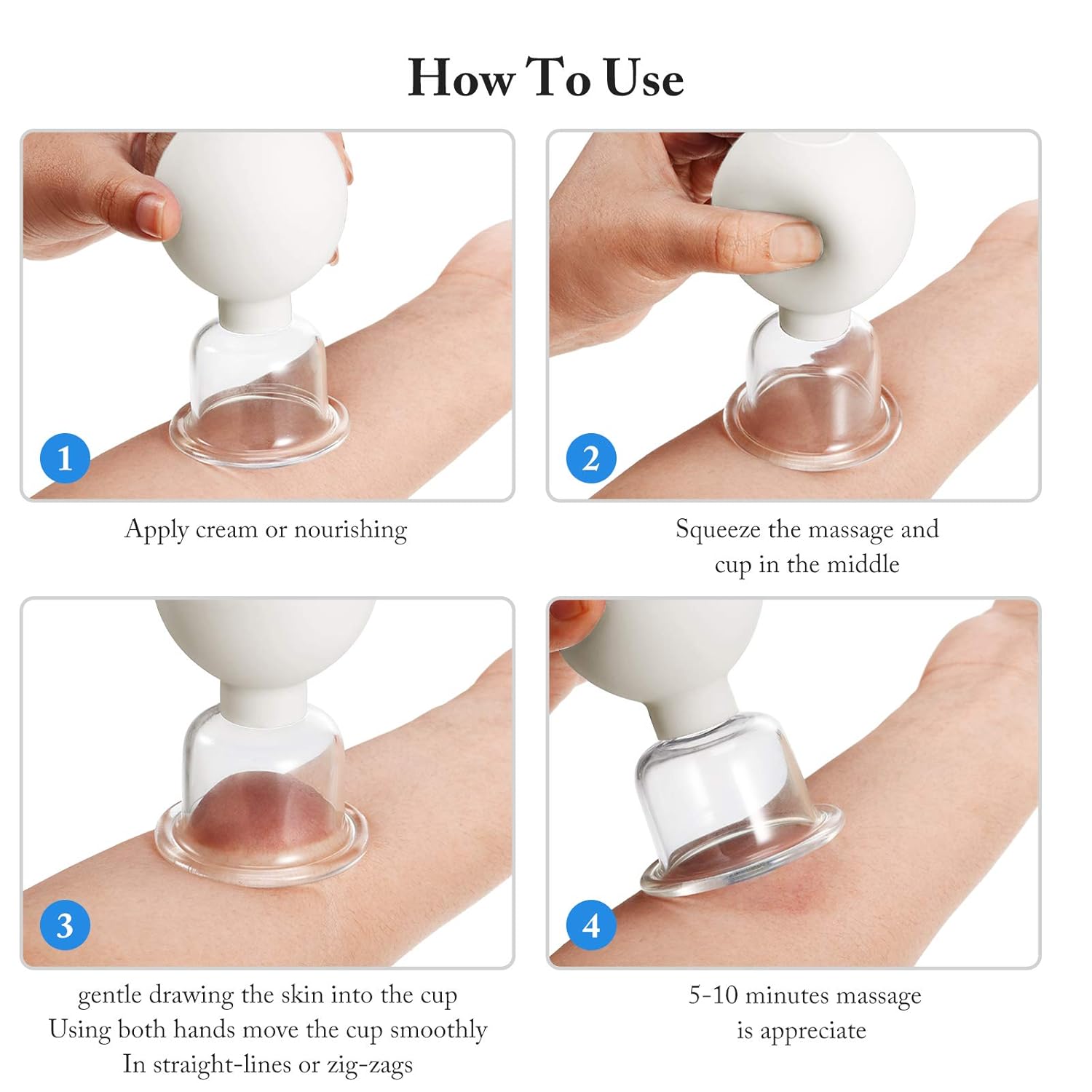 How To Use

1

Apply cream or nourishing

2

Squeeze the massage and cup in the middle

3

gentle drawing the skin into the cup
Using both hands move the cup smoothly
In straight-lines or zig-zags

4

5-10 minutes massage is appreciate