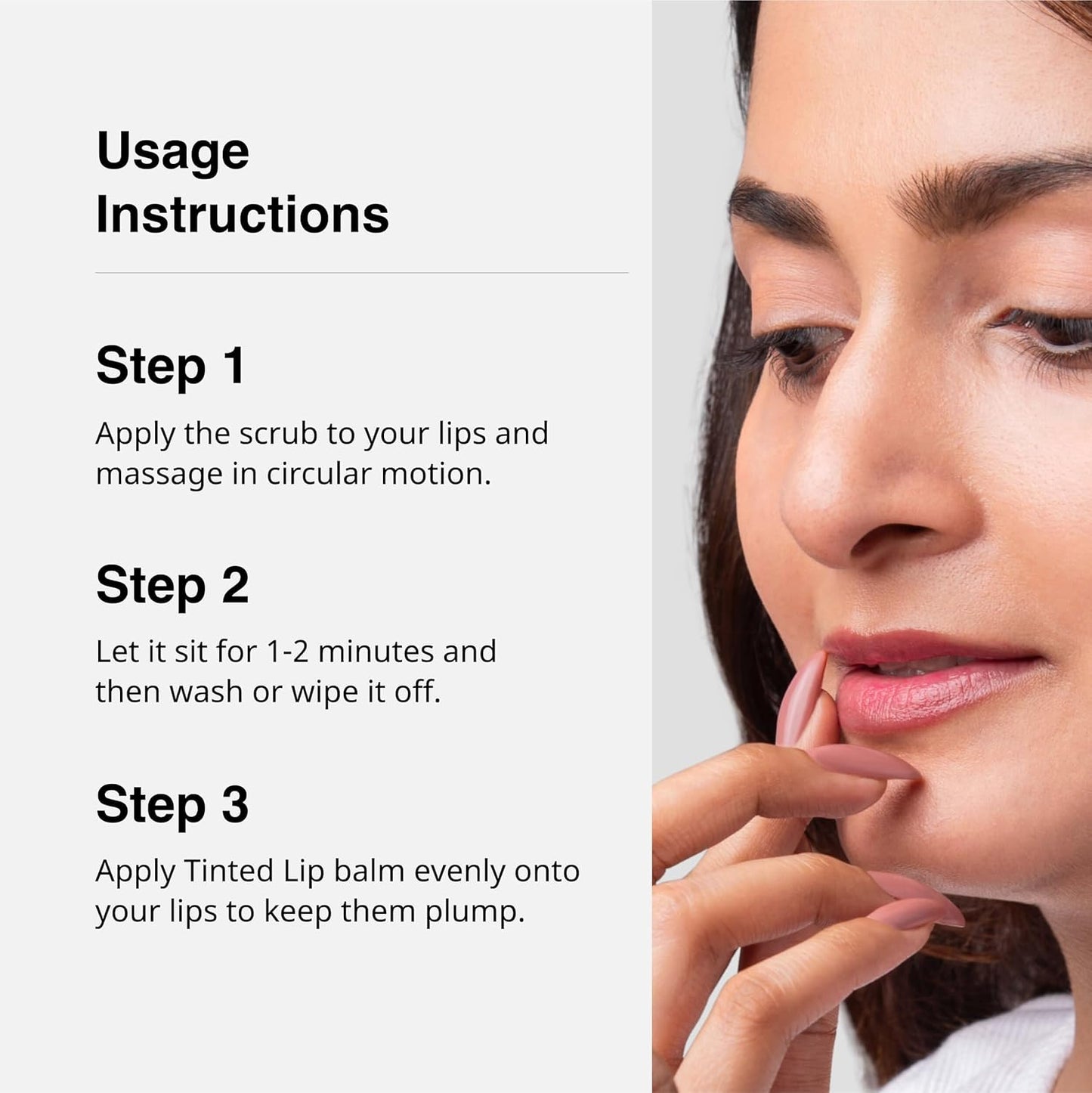 Usage Instructions

Step 1

Apply the scrub to your lips and massage in circular motion.

Step 2

Let it sit for 1-2 minutes and then wash or wipe it off.

Step 3

Apply Tinted Lip balm evenly onto your lips to keep them plump.