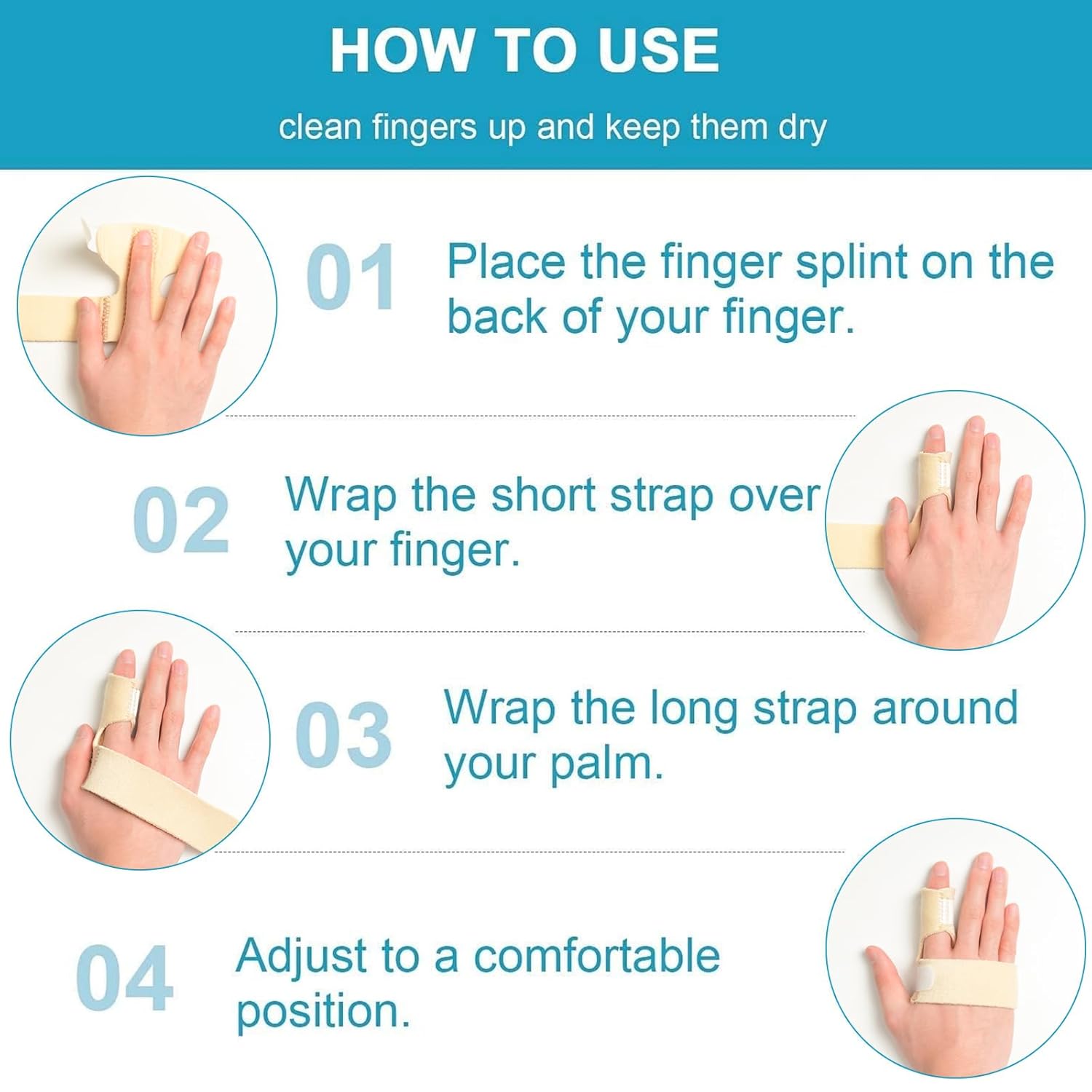 HOW TO USE

clean fingers up and keep them dry

01 Place the finger splint on the back of your finger.

02 Wrap the short strap over your finger.

03 Wrap the long strap around your palm.

04 Adjust to a comfortable position.