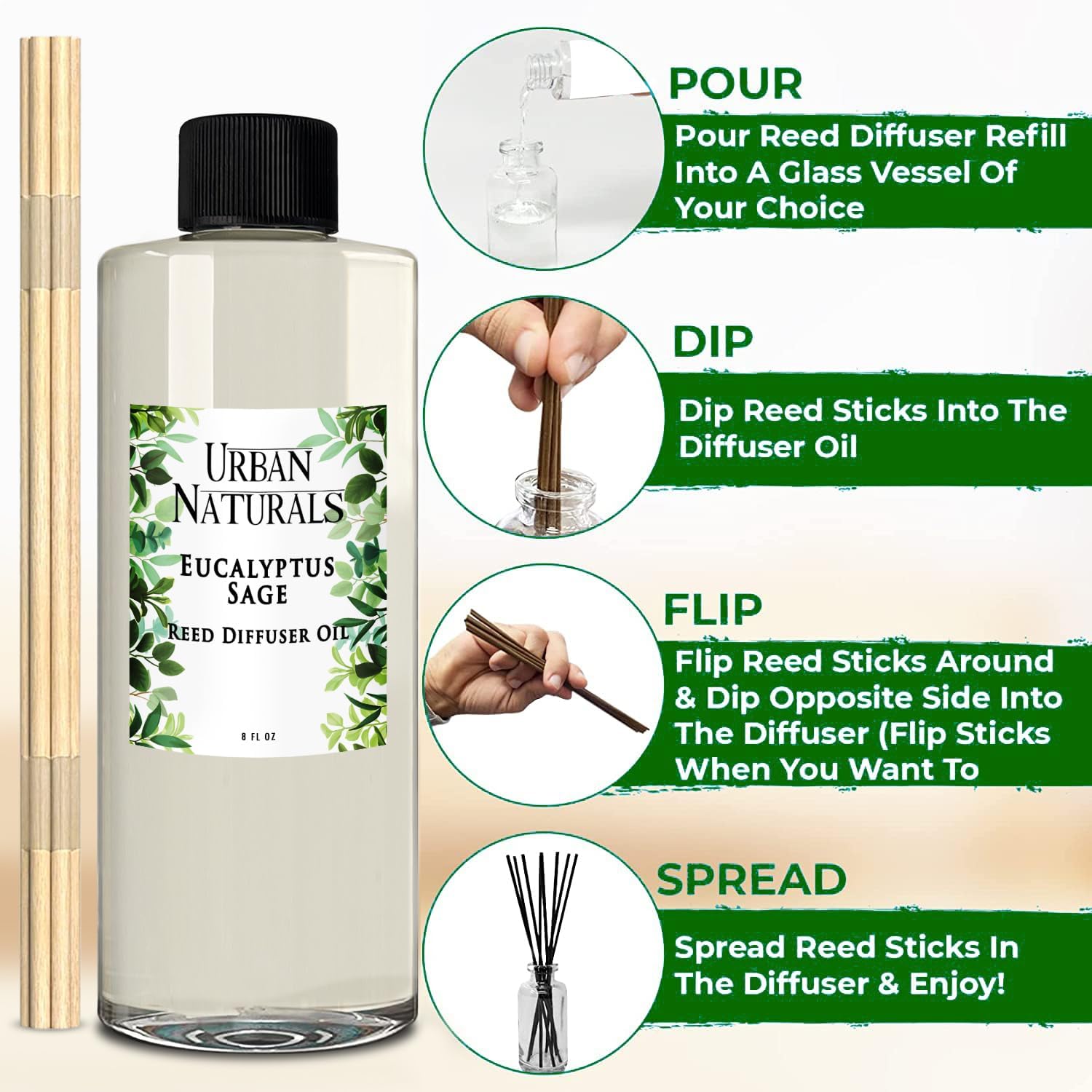 URBAN NATURALS

EUCALYPTUS SAGE

REED DIFFUSER OIL

8 FL OZ

POUR

Pour Reed Diffuser Refill Into A Glass Vessel Of Your Choice

DIP

Dip Reed Sticks Into The Diffuser Oil

FLIP

Flip Reed Sticks Around & Dip Opposite Side Into The Diffuser (Flip Sticks When You Want To

SPREAD

Spread Reed Sticks In The Diffuser & Enjoy!