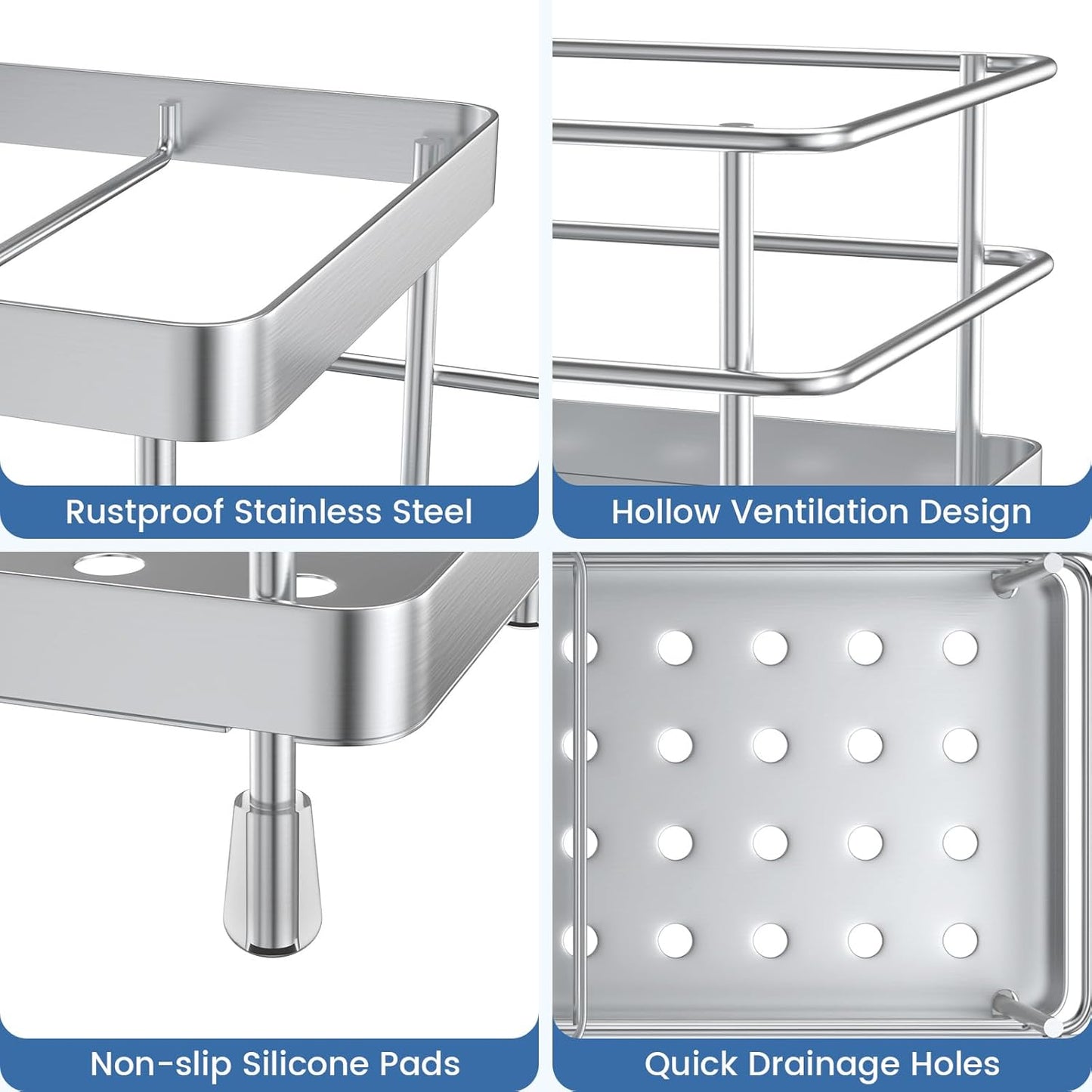 Rustproof Stainless Steel

Hollow Ventilation Design

Non-slip Silicone Pads

Quick Drainage Holes