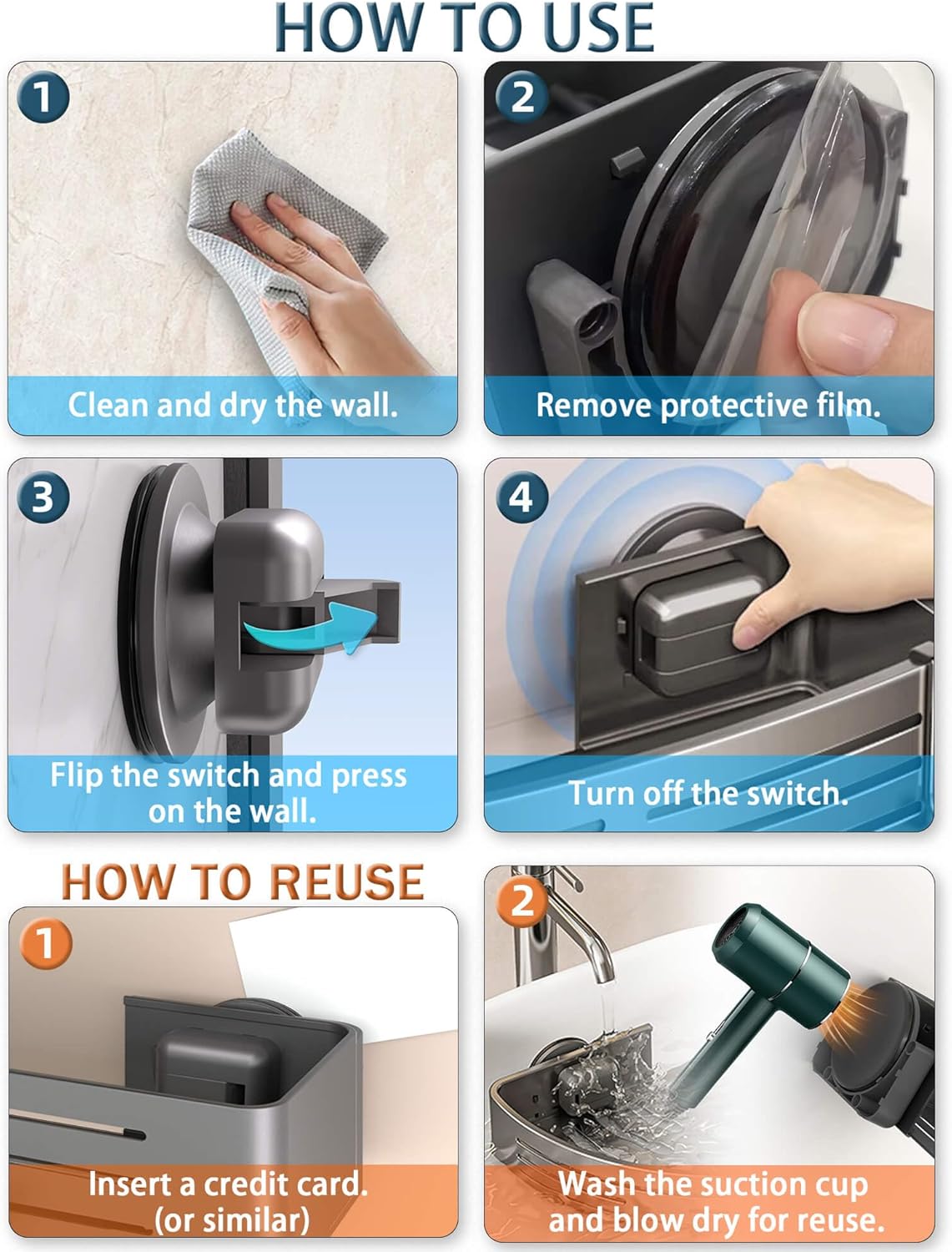 HOW TO USE

1
Clean and dry the wall.

2
Remove protective film.

3
Flip the switch and press on the wall.

4
Turn off the switch.

HOW TO REUSE

1
Insert a credit card. (or similar)

2
Wash the suction cup and blow dry for reuse.