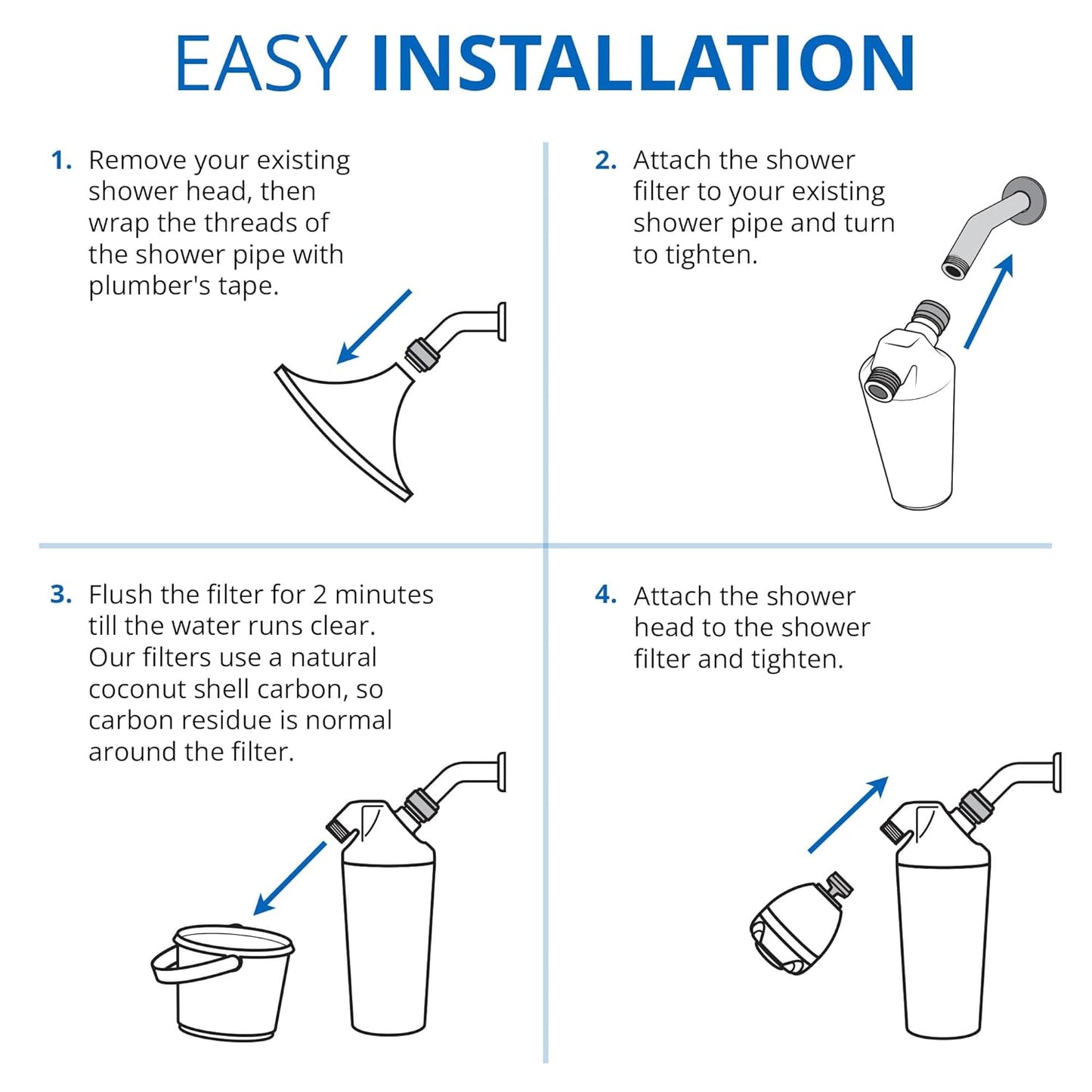 EASY INSTALLATION

1. Remove your existing shower head, then wrap the threads of the shower pipe with plumber's tape.

2. Attach the shower filter to your existing shower pipe and turn to tighten.

3. Flush the filter for 2 minutes till the water runs clear. Our filters use a natural coconut shell carbon, so carbon residue is normal around the filter.

4. Attach the shower head to the shower filter and tighten.