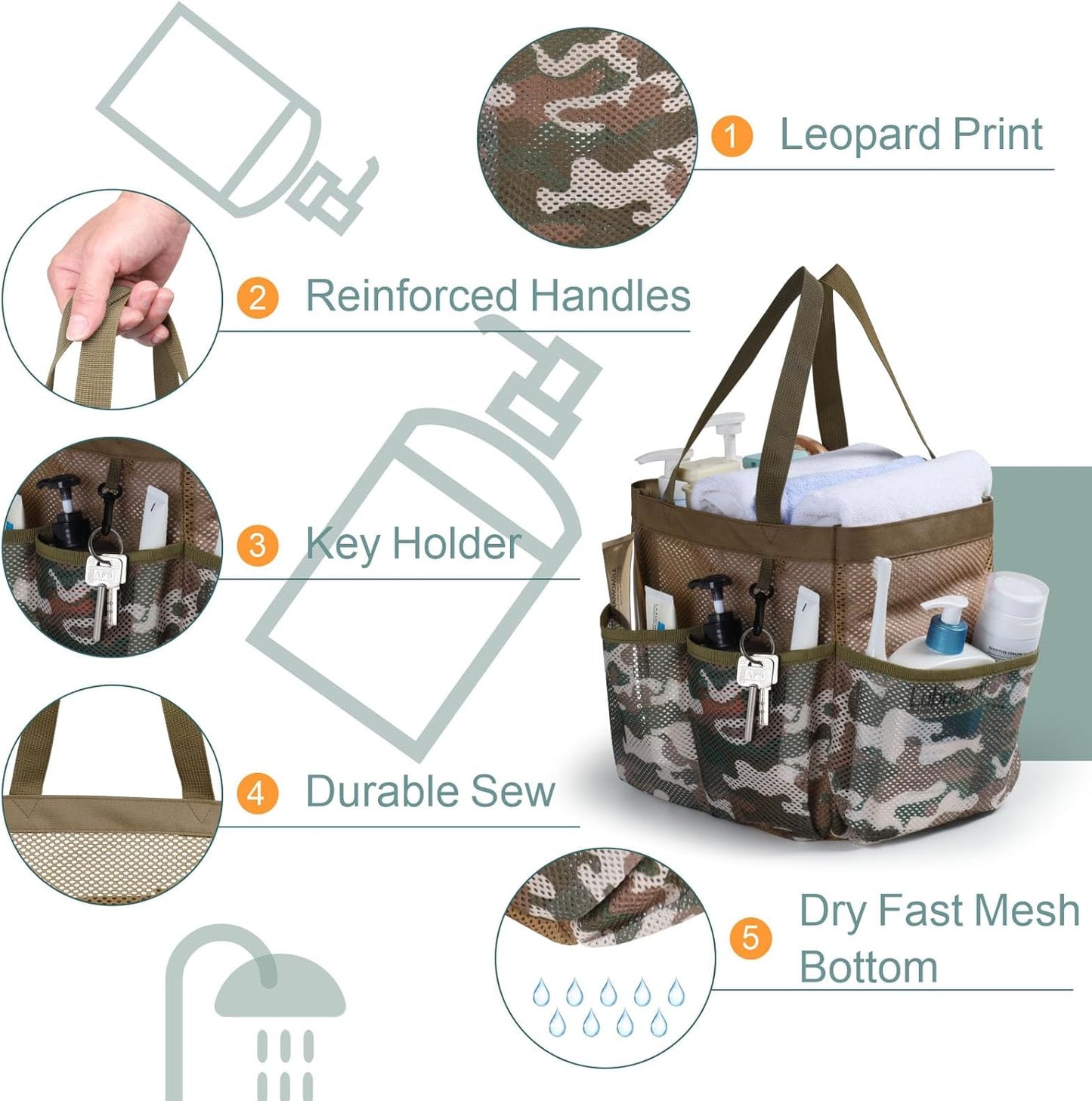 1 Leopard Print

2 Reinforced Handles

3 Key Holder

4 Durable Sew

5 Dry Fast Mesh Bottom