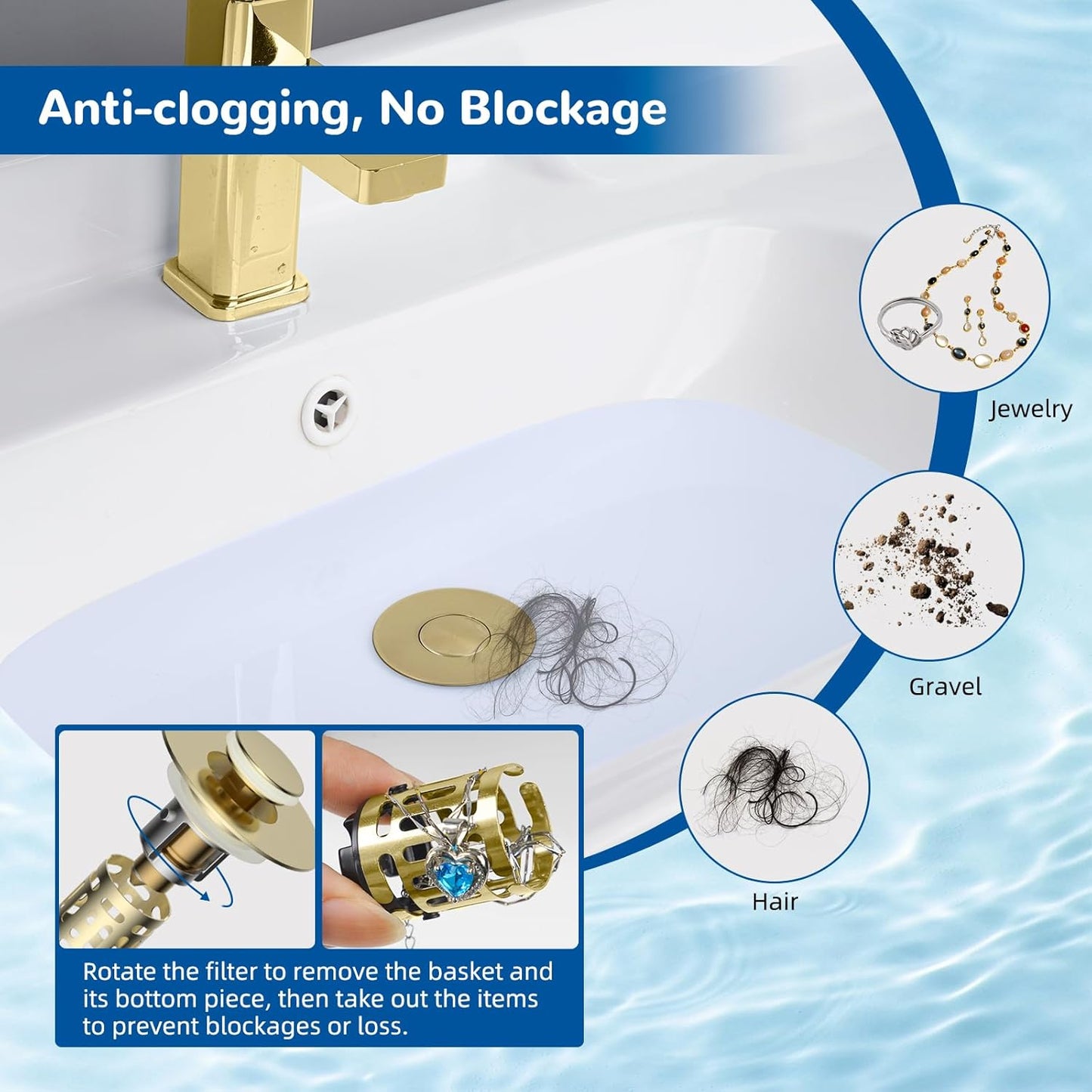 Anti-clogging, No Blockage

Jewelry

Gravel

Hair

Rotate the filter to remove the basket and its bottom piece, then take out the items to prevent blockages or loss.