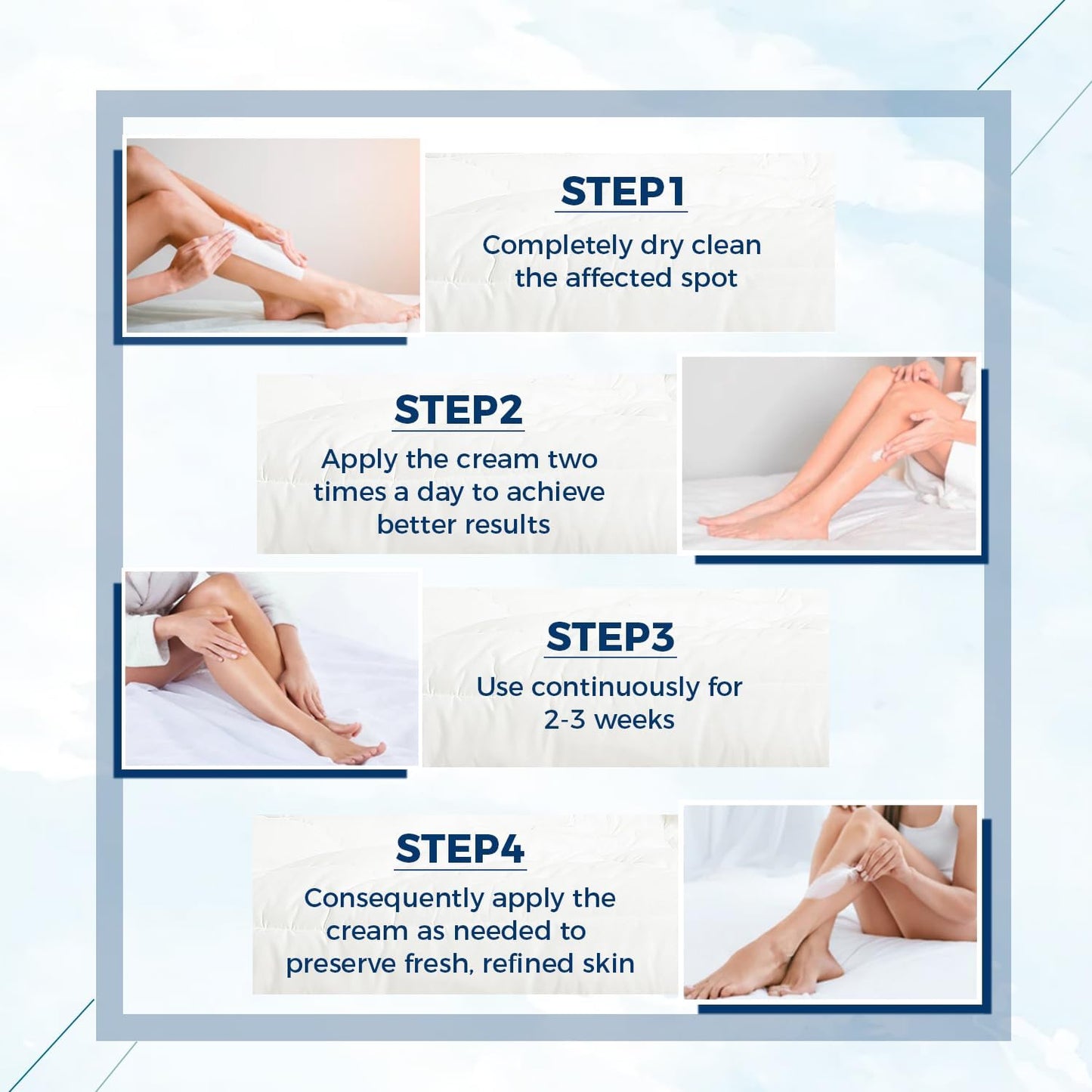 STEP1
Completely dry clean the affected spot

STEP2
Apply the cream two times a day to achieve better results

STEP3
Use continuously for 2-3 weeks

STEP4
Consequently apply the cream as needed to preserve fresh, refined skin