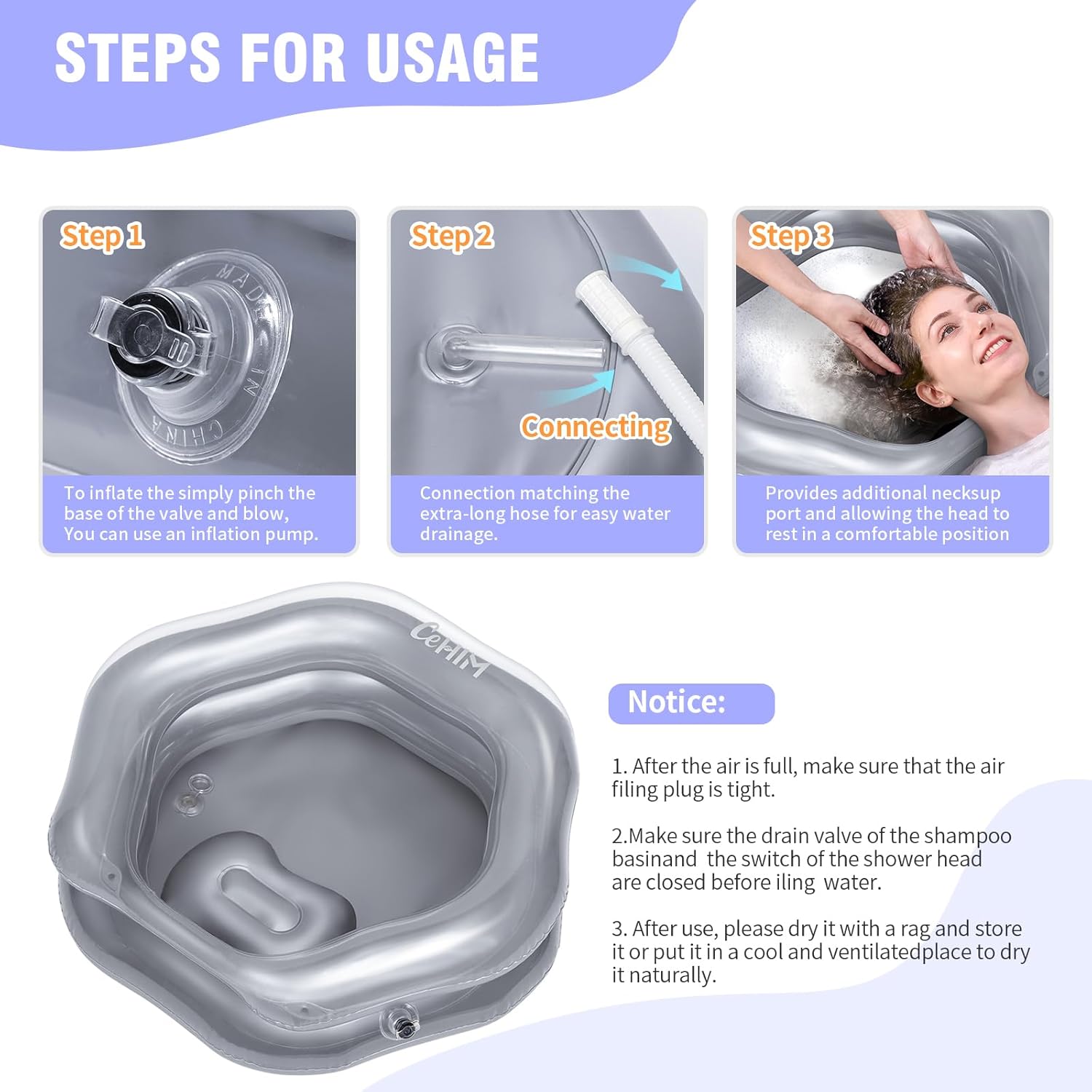 STEPS FOR USAGE

Step 1

MADE IN CHINA

To inflate the simply pinch the base of the valve and blow, You can use an inflation pump.

Step 2

Connecting

Connection matching the extra-long hose for easy water drainage.

Step 3

Provides additional necksup port and allowing the head to rest in a comfortable position

CeHIM

Notice:

1. After the air is full, make sure that the air filing plug is tight.

2.Make sure the drain valve of the shampoo basinand the switch of the shower head are closed before iling water.

3. After use, please dry it with a rag and store it or put it in a cool and ventilatedplace to dry it naturally.