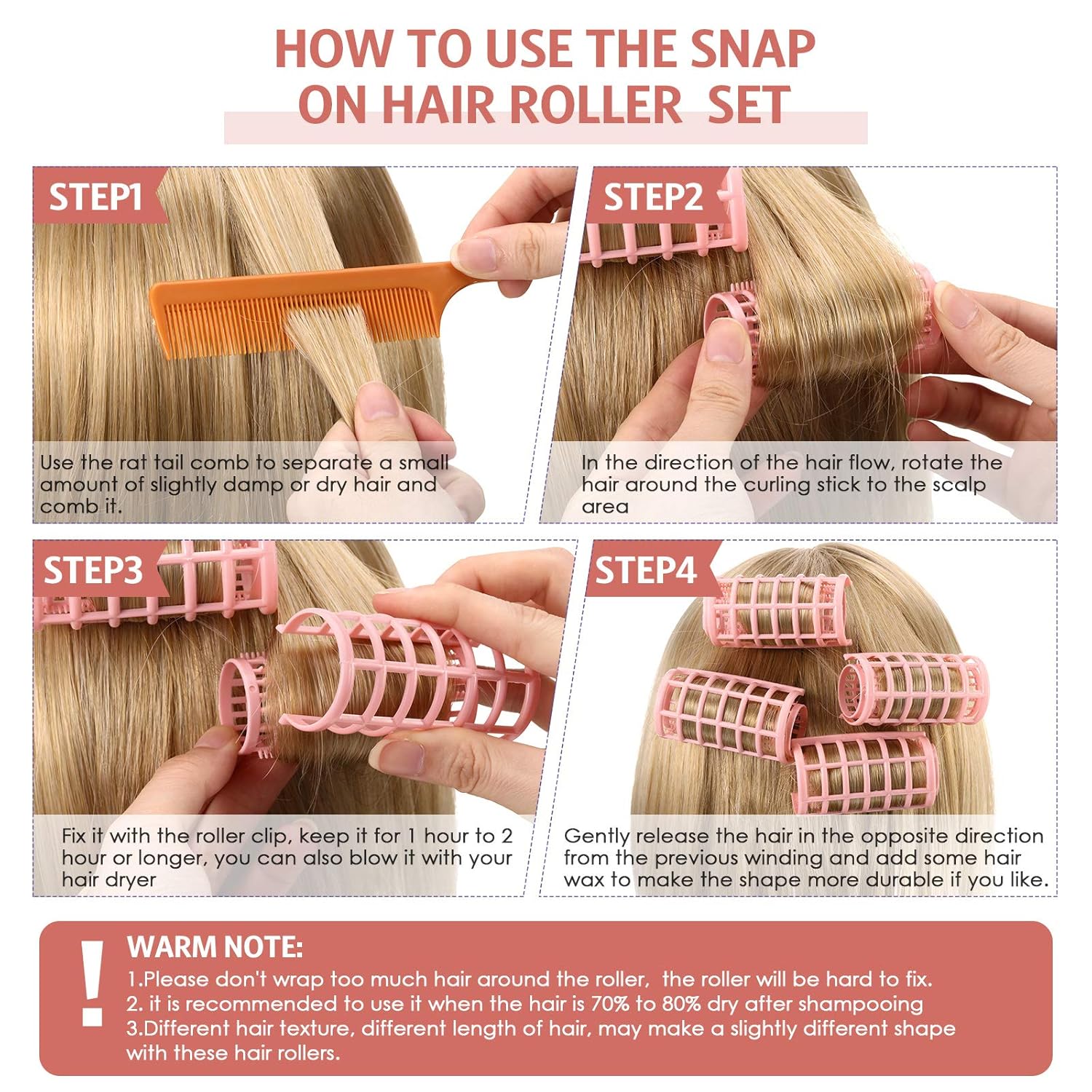 HOW TO USE THE SNAP ON HAIR ROLLER SET

STEP1

Use the rat tail comb to separate a small amount of slightly damp or dry hair and comb it.

STEP2

In the direction of the hair flow, rotate the hair around the curling stick to the scalp area

STEP3

Fix it with the roller clip, keep it for 1 hour to 2 hour or longer, you can also blow it with your hair dryer

STEP4

Gently release the hair in the opposite direction from the previous winding and add some hair wax to make the shape more durable if you like.

!

WARM NOTE:
1.Please don't wrap too much hair around the roller, the roller will be hard to fix.
2. it is recommended to use it when the hair is 70% to 80% dry after shampooing
3.Different hair texture, different length of hair, may make a slightly different shape with these hair rollers.