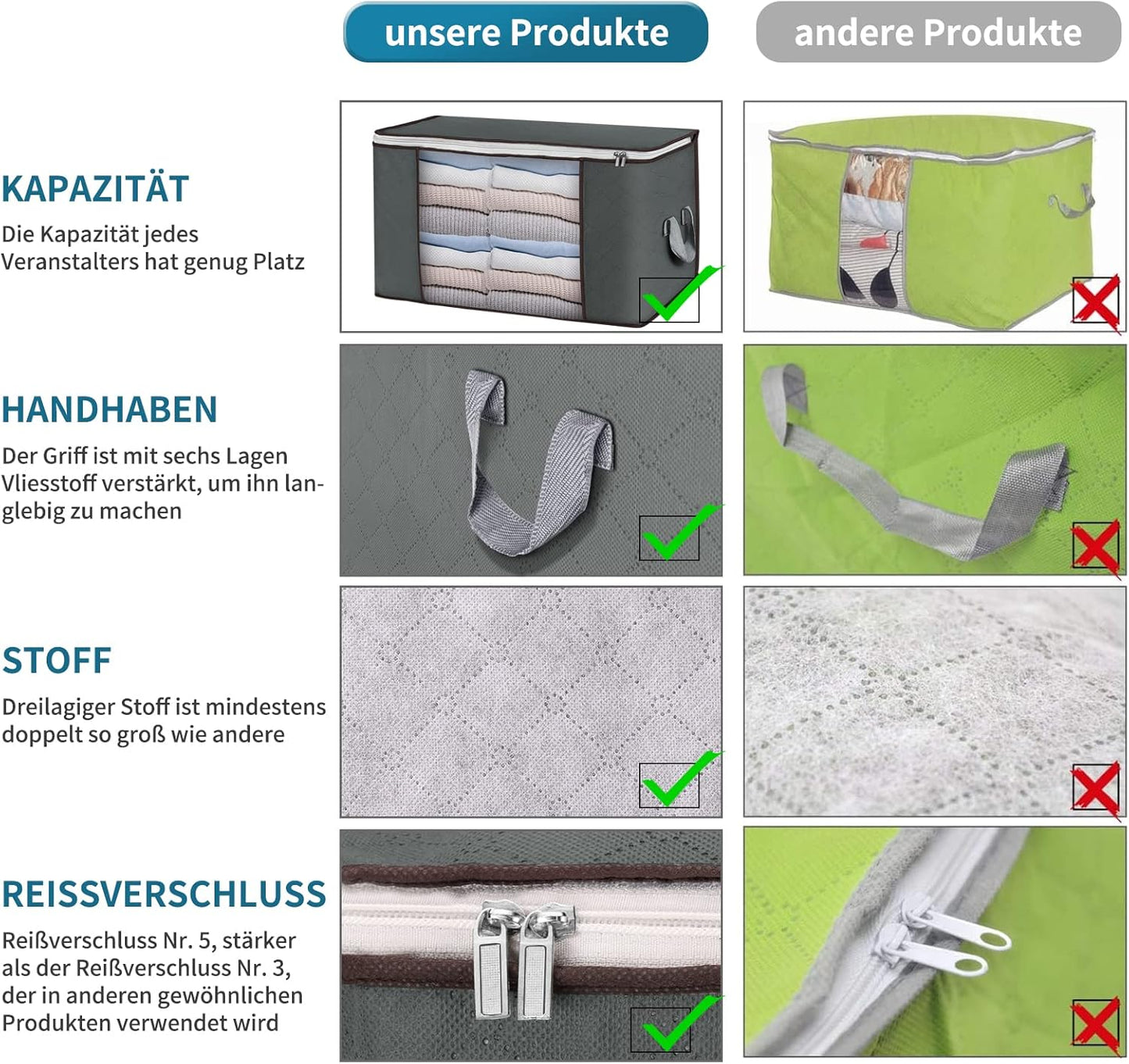 unsere Produkte

andere Produkte

KAPAZITÄT

Die Kapazität jedes Veranstalters hat genug Platz

HANDHABEN

Der Griff ist mit sechs Lagen Vliesstoff verstärkt, um ihn langlebig zu machen

STOFF

Dreilagiger Stoff ist mindestens doppelt so groß wie andere

REISSVERSCHLUSS

Reißverschluss Nr. 5, stärker als der Reißverschluss Nr. 3, der in anderen gewöhnlichen Produkten verwendet wird