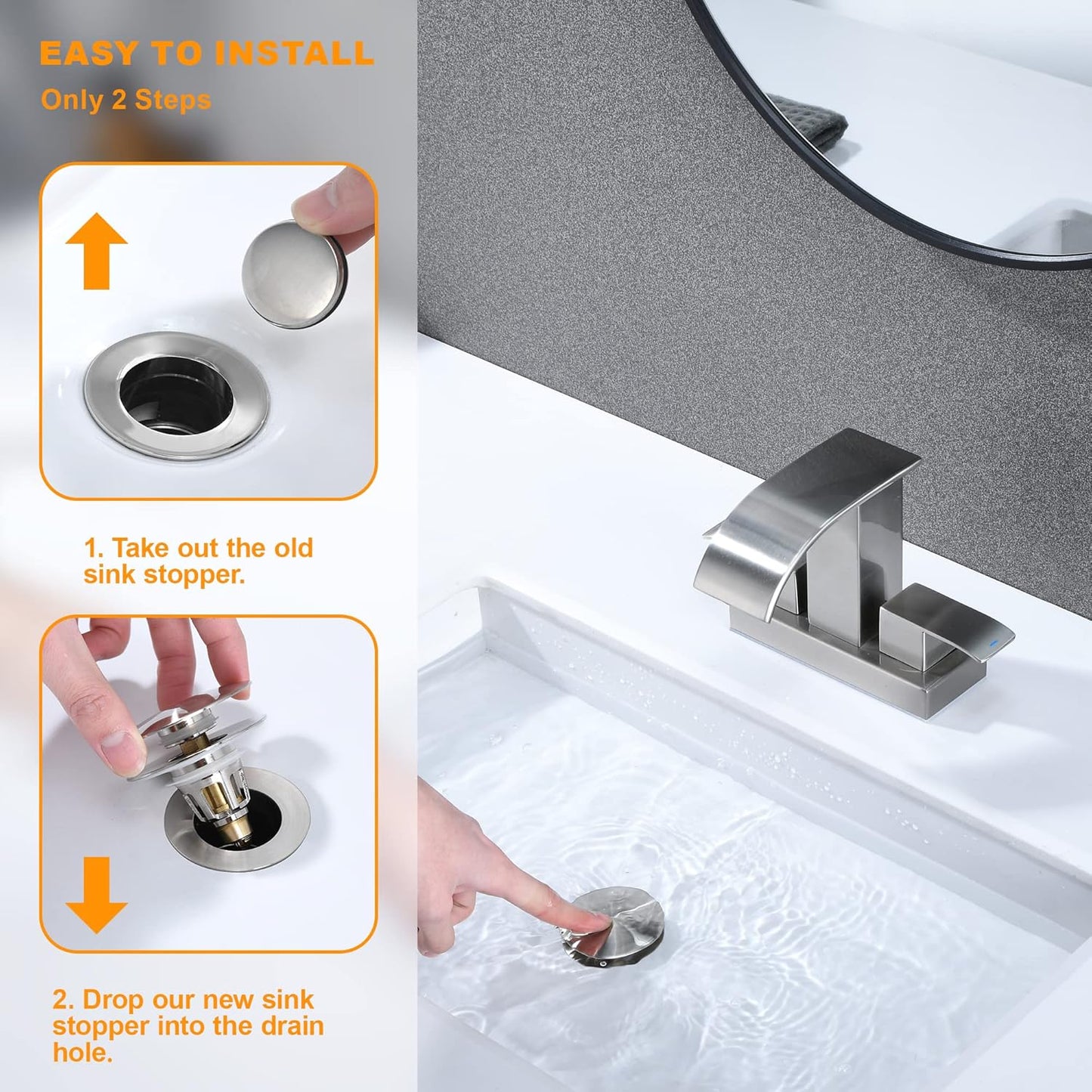 EASY TO INSTALL

Only 2 Steps

1. Take out the old sink stopper.

2. Drop our new sink stopper into the drain hole.