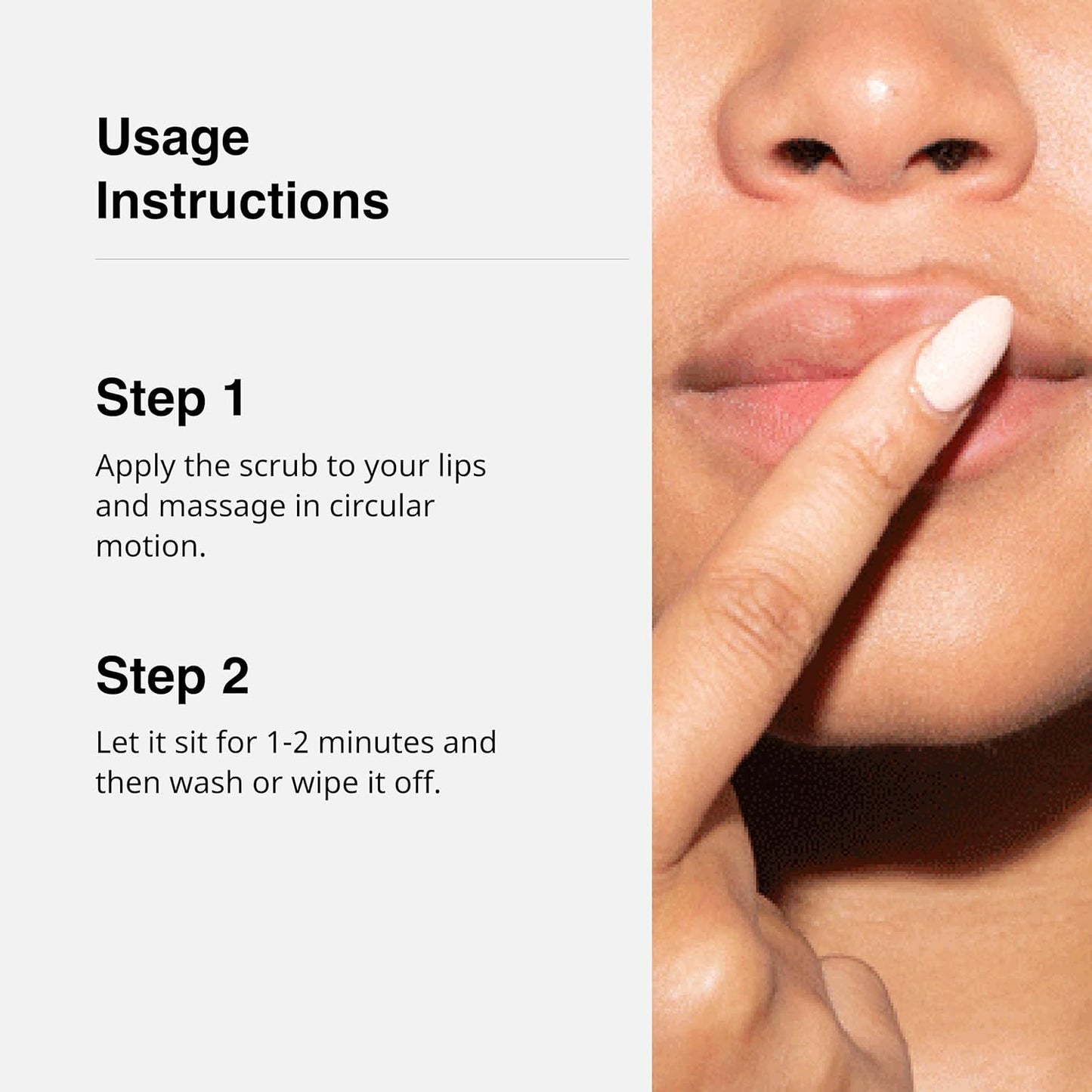 Usage
Instructions

Step 1

Apply the scrub to your lips and massage in circular motion.

Step 2

Let it sit for 1-2 minutes and then wash or wipe it off.