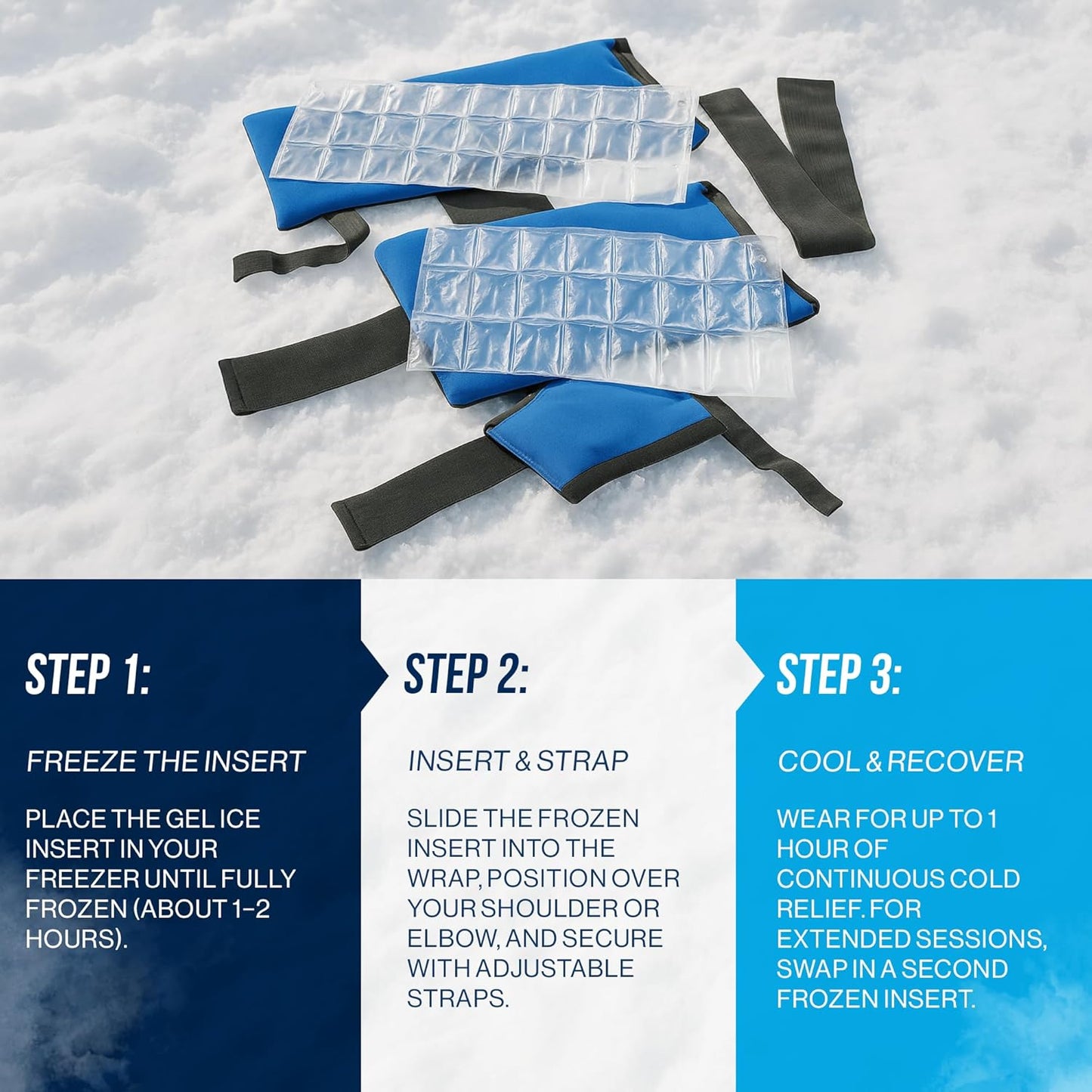 STEP 1:

FREEZE THE INSERT

PLACE THE GEL ICE INSERT IN YOUR FREEZER UNTIL FULLY FROZEN (ABOUT 1–2 HOURS).

STEP 2:

INSERT & STRAP

SLIDE THE FROZEN INSERT INTO THE WRAP, POSITION OVER YOUR SHOULDER OR ELBOW, AND SECURE WITH ADJUSTABLE STRAPS.

STEP 3:

COOL & RECOVER

WEAR FOR UP TO 1 HOUR OF CONTINUOUS COLD RELIEF. FOR EXTENDED SESSIONS, SWAP IN A SECOND FROZEN INSERT.