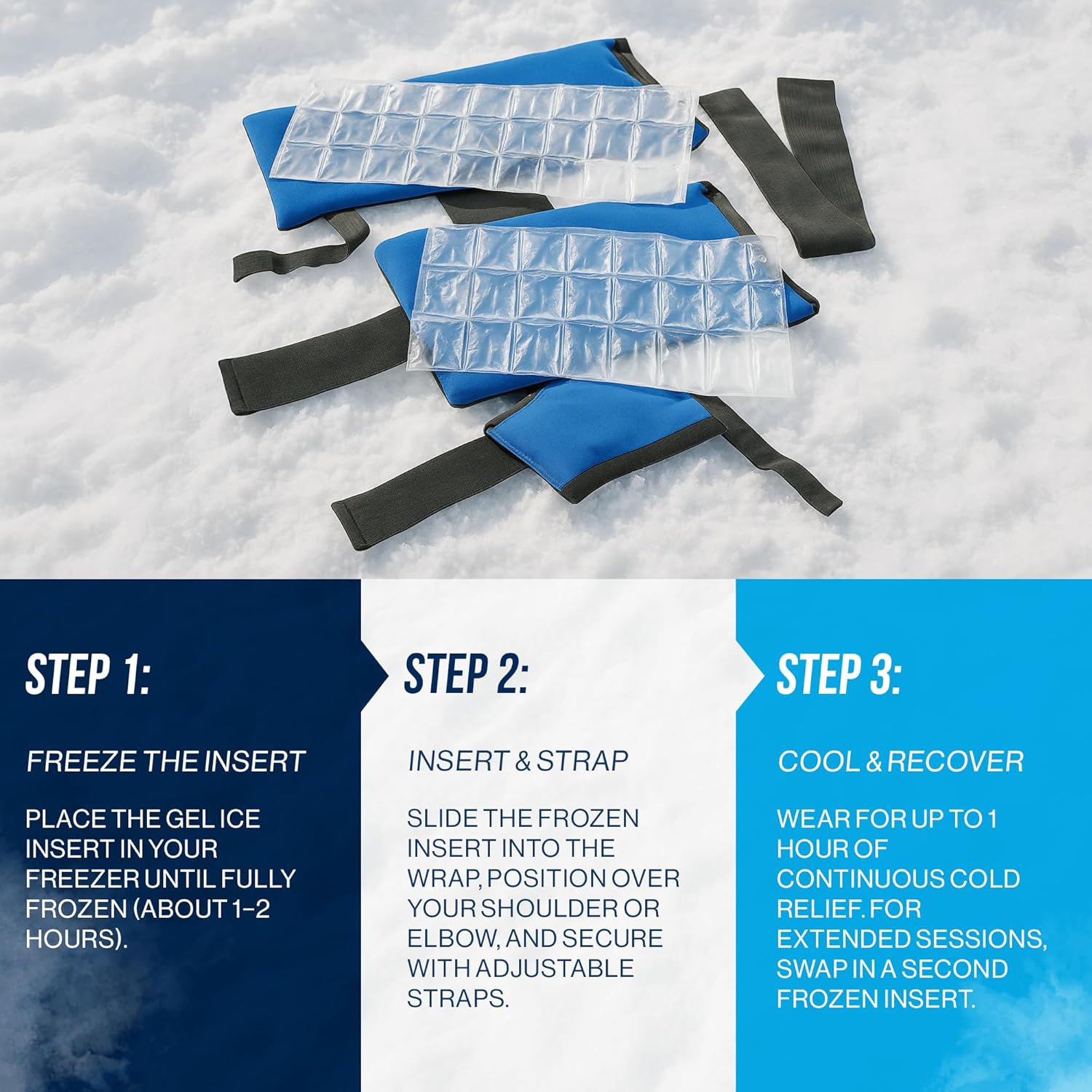 STEP 1:

FREEZE THE INSERT

PLACE THE GEL ICE INSERT IN YOUR FREEZER UNTIL FULLY FROZEN (ABOUT 1–2 HOURS).

STEP 2:

INSERT & STRAP

SLIDE THE FROZEN INSERT INTO THE WRAP, POSITION OVER YOUR SHOULDER OR ELBOW, AND SECURE WITH ADJUSTABLE STRAPS.

STEP 3:

COOL & RECOVER

WEAR FOR UP TO 1 HOUR OF CONTINUOUS COLD RELIEF. FOR EXTENDED SESSIONS, SWAP IN A SECOND FROZEN INSERT.