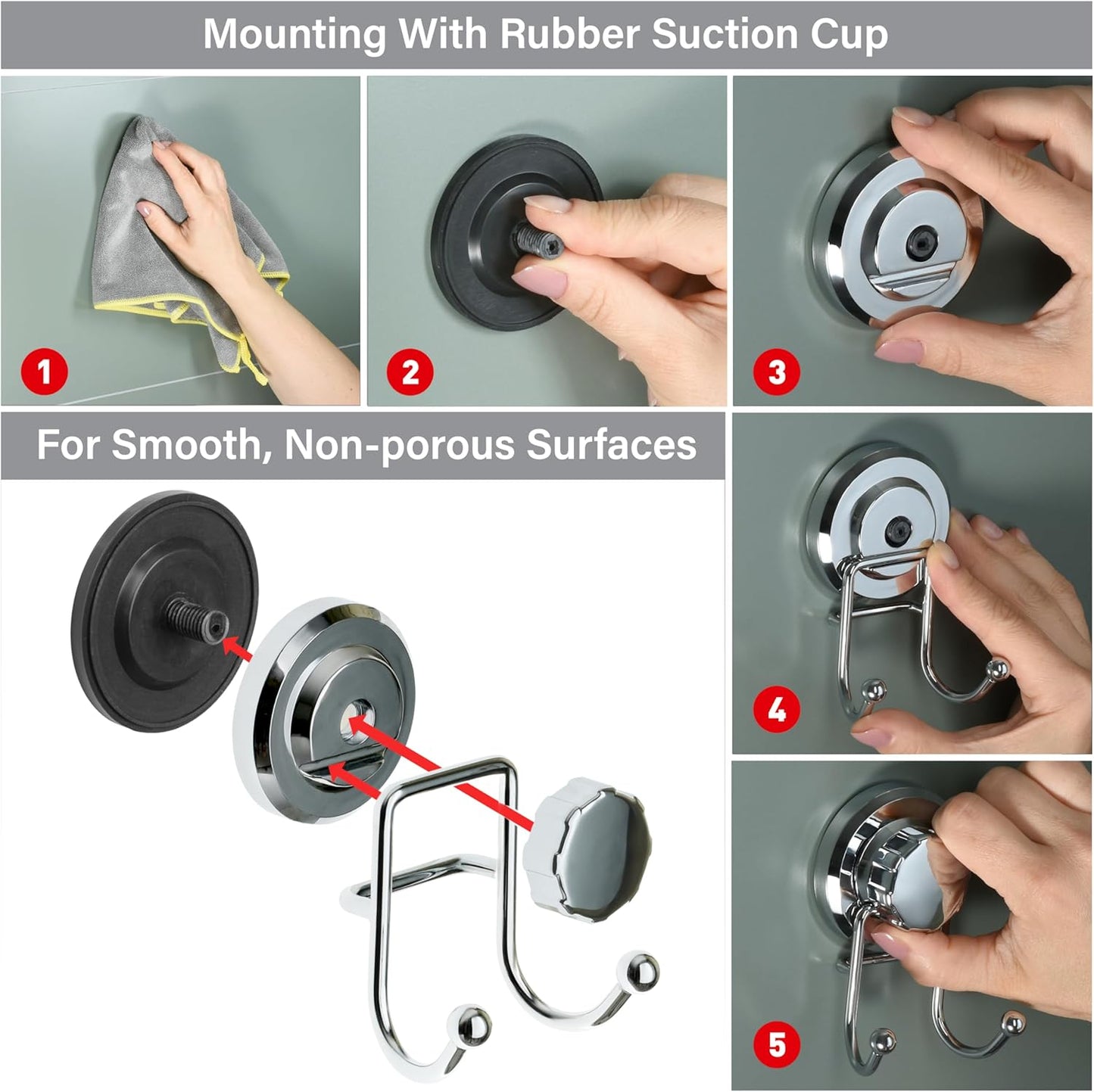 Mounting With Rubber Suction Cup

1

2

3

For Smooth, Non-porous Surfaces

4

5