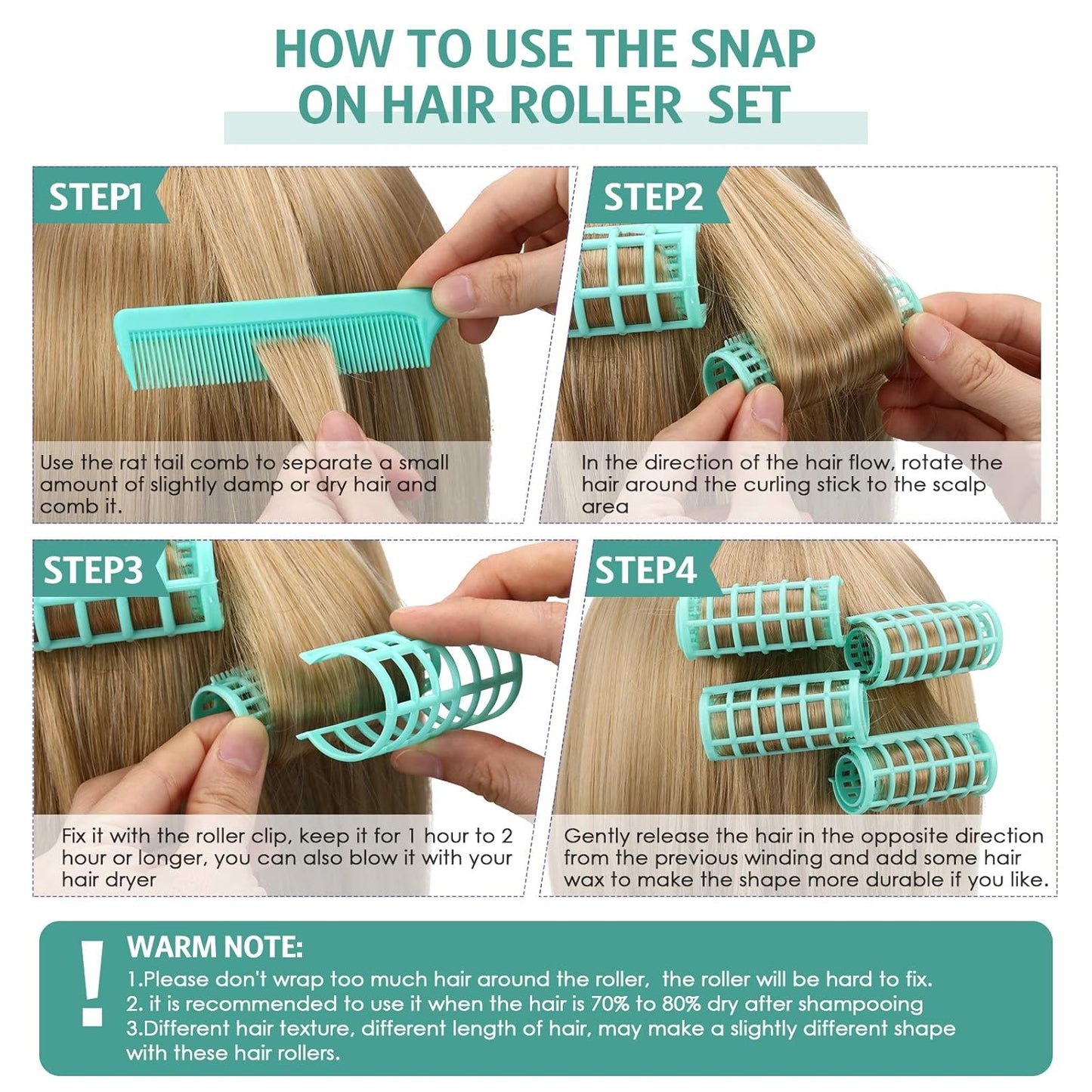 HOW TO USE THE SNAP ON HAIR ROLLER SET

STEP1

Use the rat tail comb to separate a small amount of slightly damp or dry hair and comb it.

STEP2

In the direction of the hair flow, rotate the hair around the curling stick to the scalp area

STEP3

Fix it with the roller clip, keep it for 1 hour to 2 hour or longer, you can also blow it with your hair dryer

STEP4

Gently release the hair in the opposite direction from the previous winding and add some hair wax to make the shape more durable if you like.

!

WARM NOTE:

1.Please don't wrap too much hair around the roller, the roller will be hard to fix.
2. it is recommended to use it when the hair is 70% to 80% dry after shampooing
3.Different hair texture, different length of hair, may make a slightly different shape with these hair rollers.