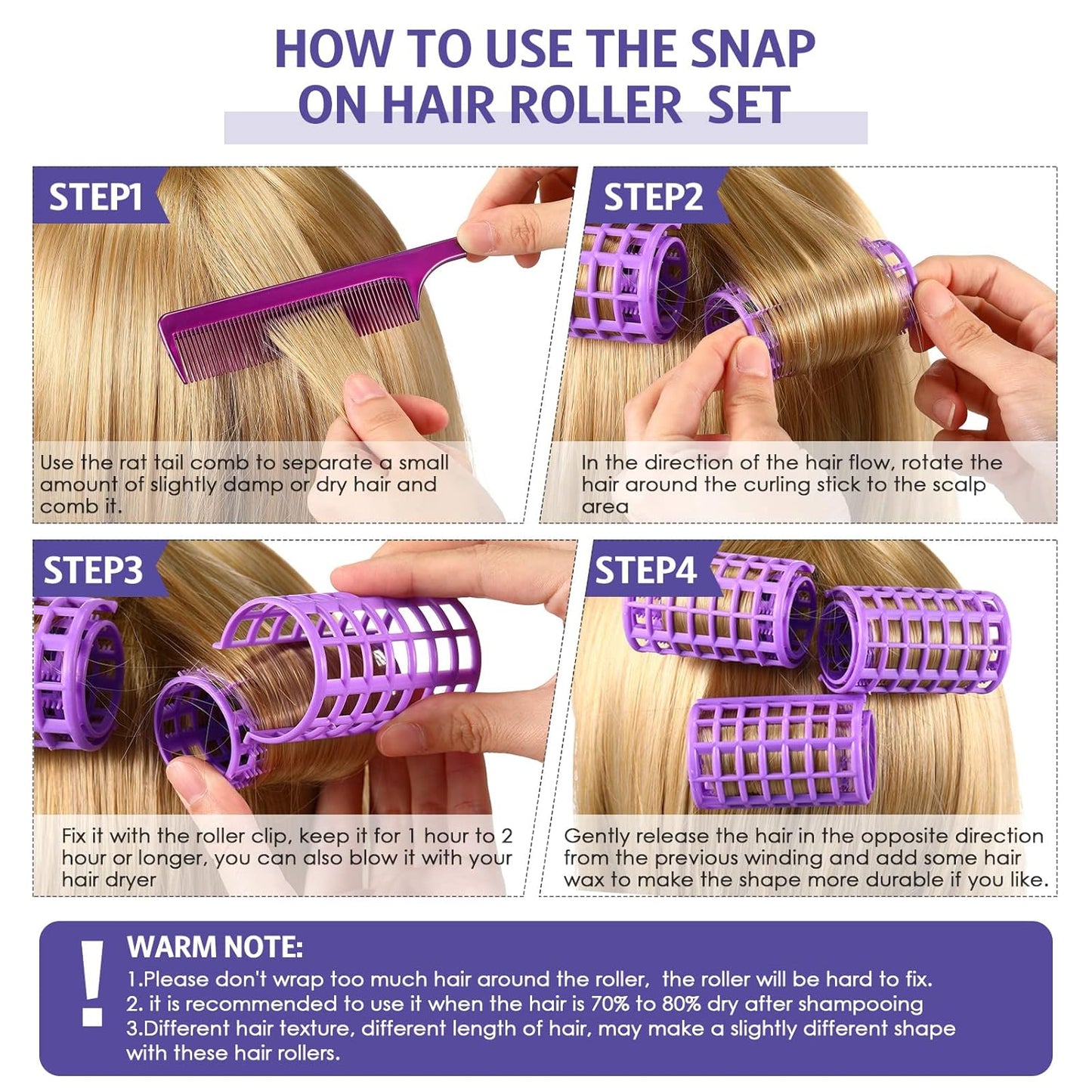 HOW TO USE THE SNAP ON HAIR ROLLER SET

STEP1

Use the rat tail comb to separate a small amount of slightly damp or dry hair and comb it.

STEP2

In the direction of the hair flow, rotate the hair around the curling stick to the scalp area

STEP3

Fix it with the roller clip, keep it for 1 hour to 2 hour or longer, you can also blow it with your hair dryer

STEP4

Gently release the hair in the opposite direction from the previous winding and add some hair wax to make the shape more durable if you like.

!

WARM NOTE:

1.Please don't wrap too much hair around the roller, the roller will be hard to fix.
2. it is recommended to use it when the hair is 70% to 80% dry after shampooing
3.Different hair texture, different length of hair, may make a slightly different shape with these hair rollers.